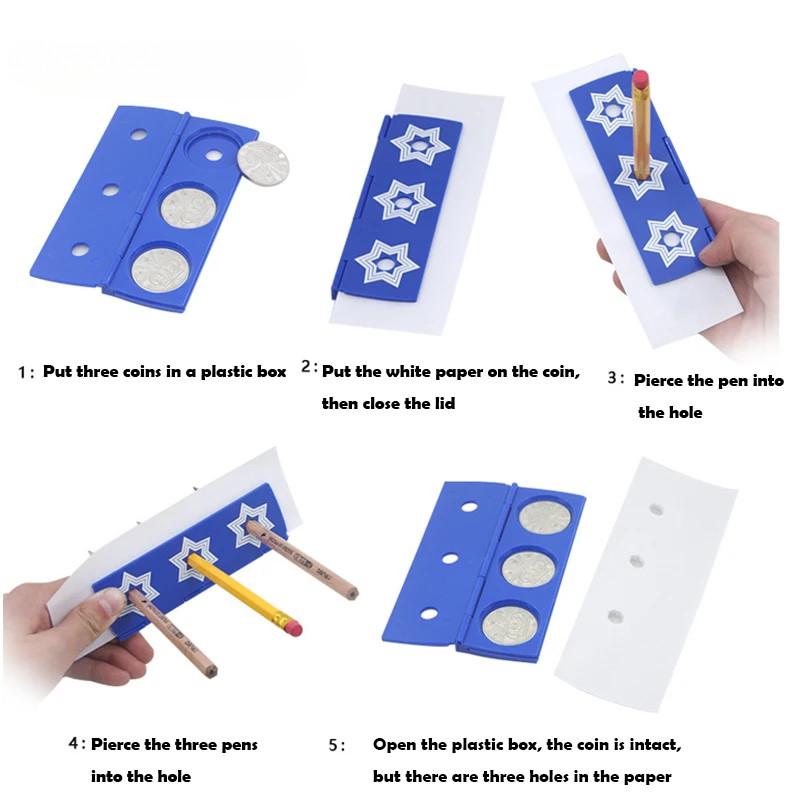 1: Put three coins in a plastic box

2: Put the white paper on the coin, then close the lid

3: Pierce the pen into the hole

4: Pierce the three pens into the hole

5: Open the plastic box, the coin is intact, but there are three holes in the paper