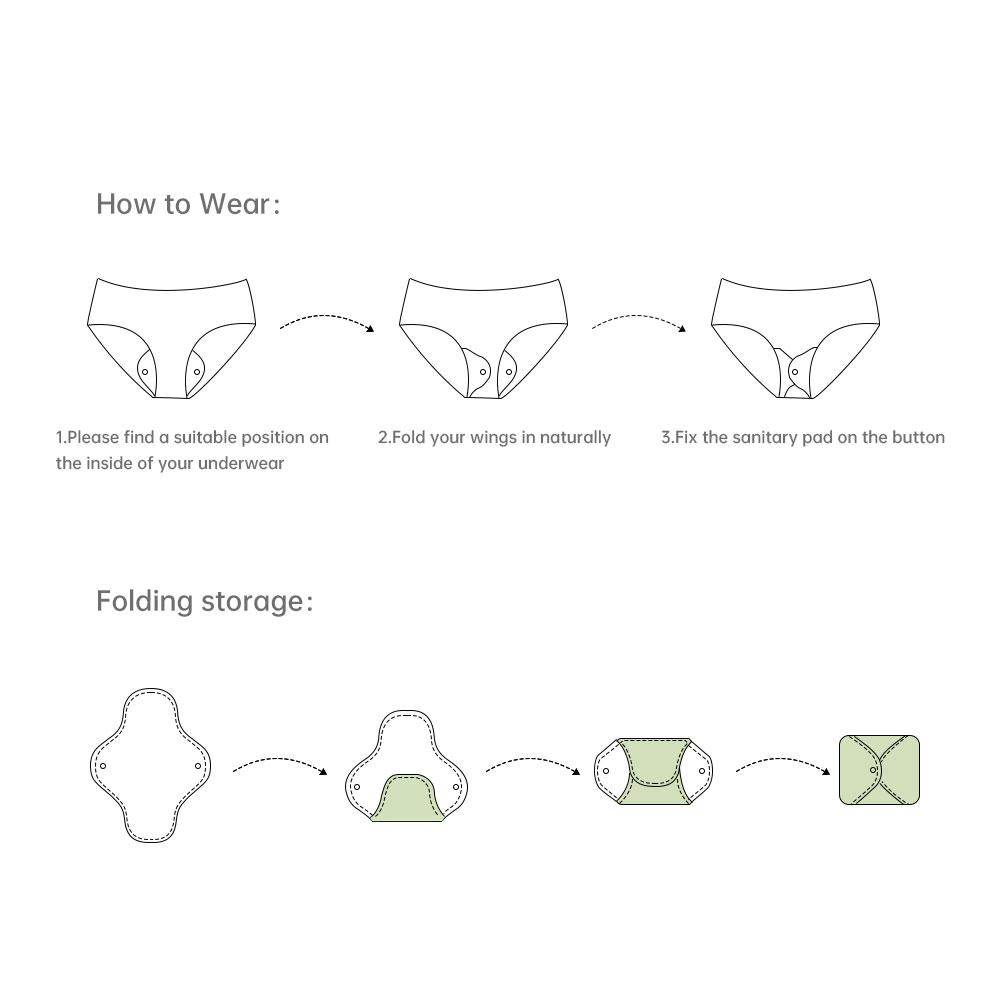 How to Wear:

1.Please find a suitable position on the inside of your underwear

2.Fold your wings in naturally

3.Fix the sanitary pad on the button

Folding storage: