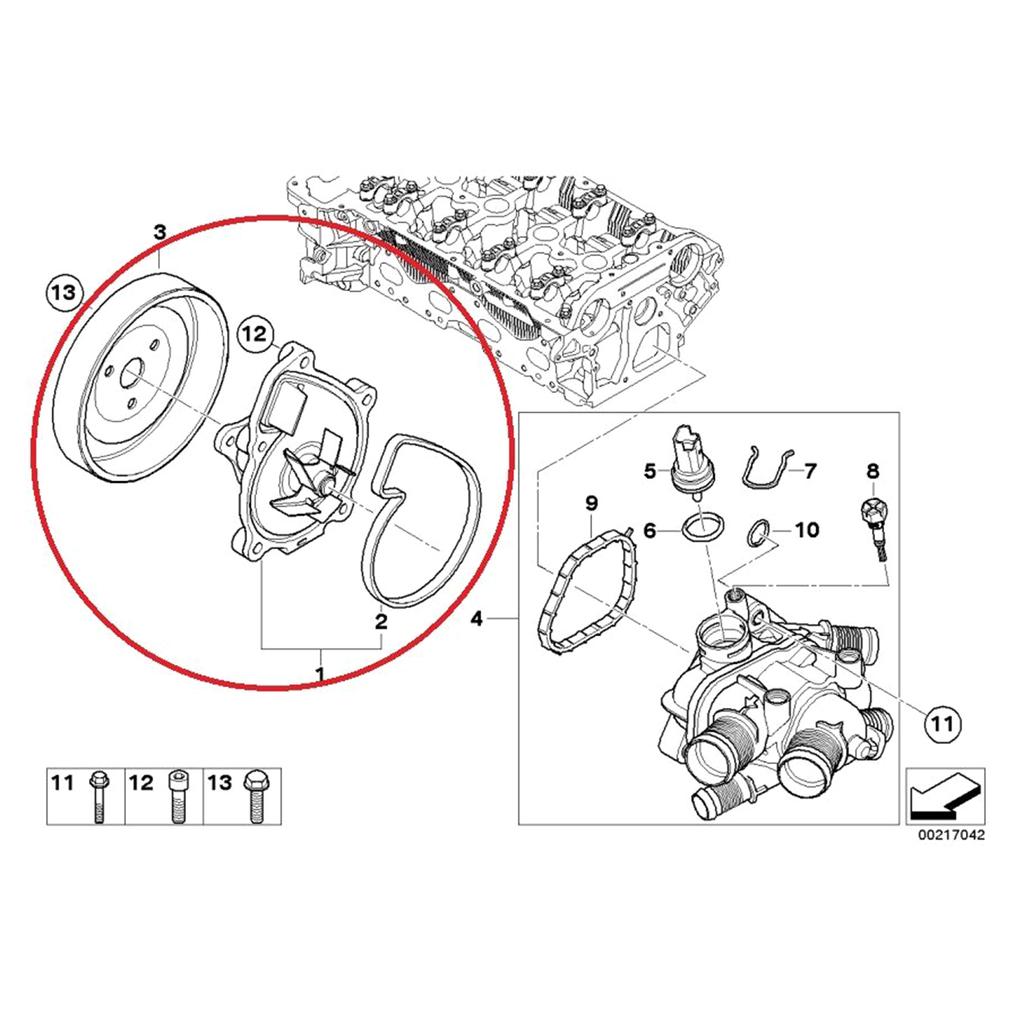 3
13
12
2
1
5
7
8
9
6
10
4
11
11
12
13
00217042