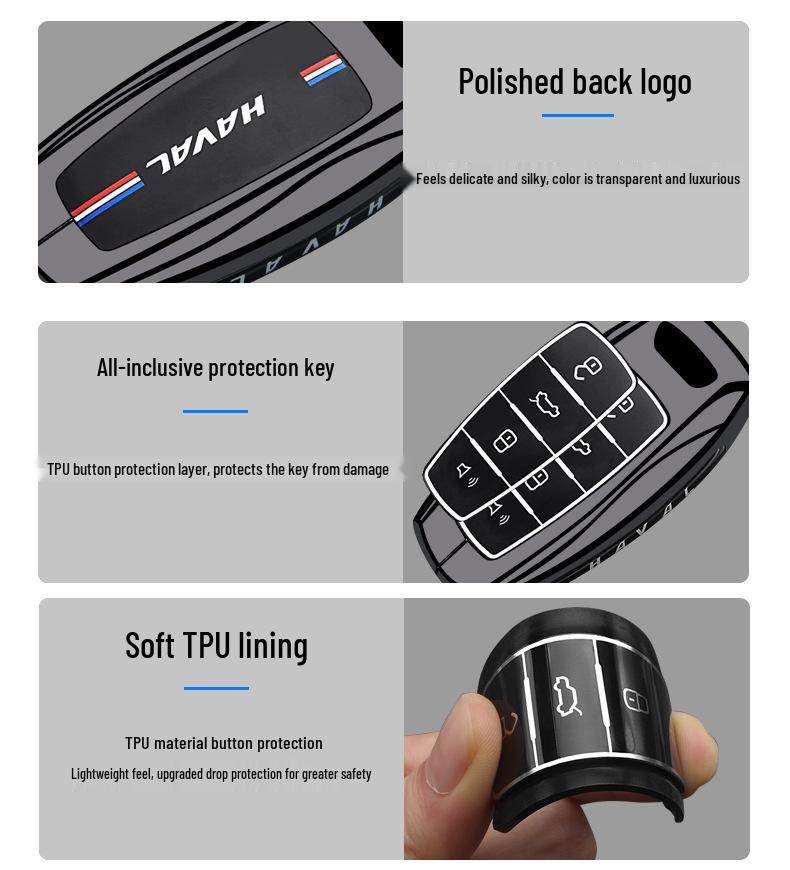 HAVAL

HAVAL

Polished back logo

Feels delicate and silky, color is transparent and luxurious

All-inclusive protection key

TPU button protection layer, protects the key from damage

HAVAL

Soft TPU lining

TPU material button protection

Lightweight feel, upgraded drop protection for greater safety