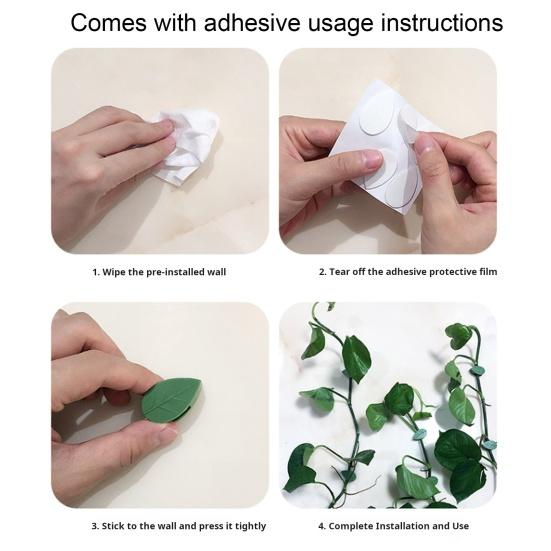 Comes with adhesive usage instructions

1. Wipe the pre-installed wall

2. Tear off the adhesive protective film

3. Stick to the wall and press it tightly

4. Complete Installation and Use