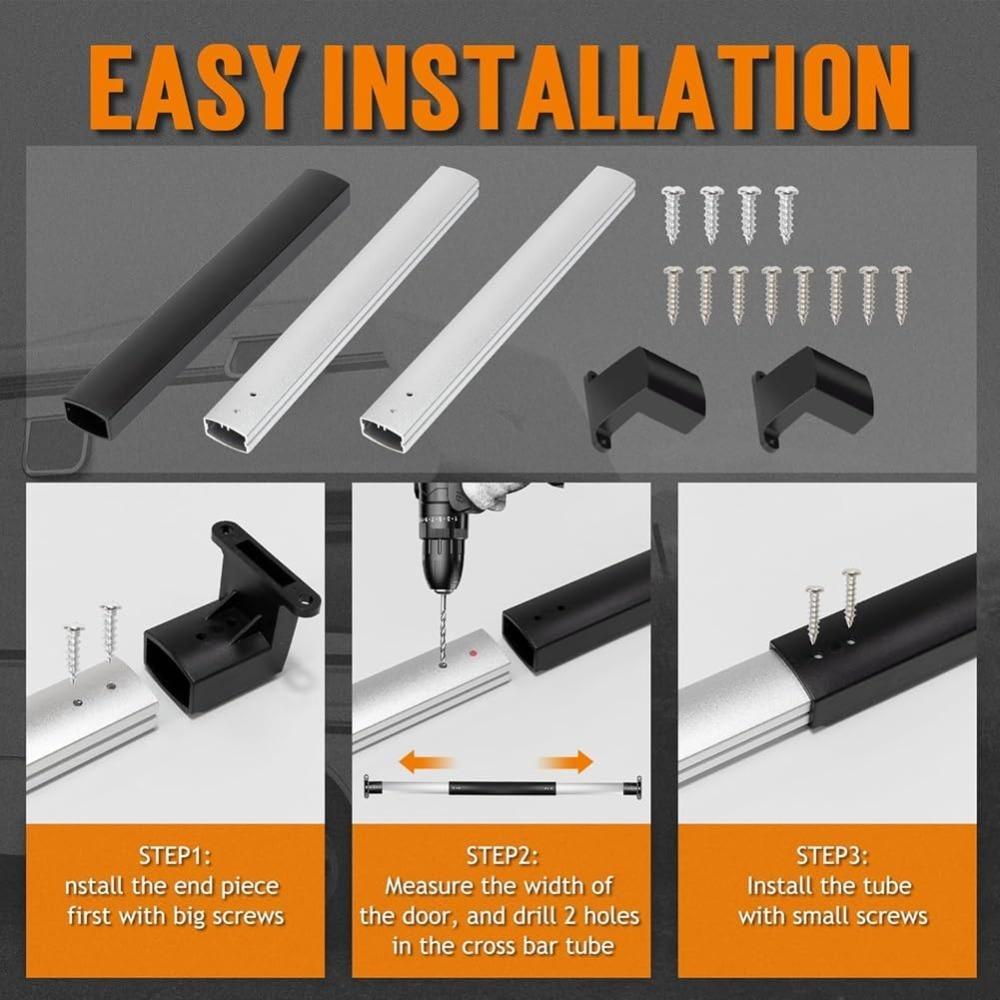 EASY INSTALLATION

STEP1:
nstall the end piece first with big screws

STEP2:
Measure the width of the door, and drill 2 holes in the cross bar tube

STEP3:
Install the tube with small screws