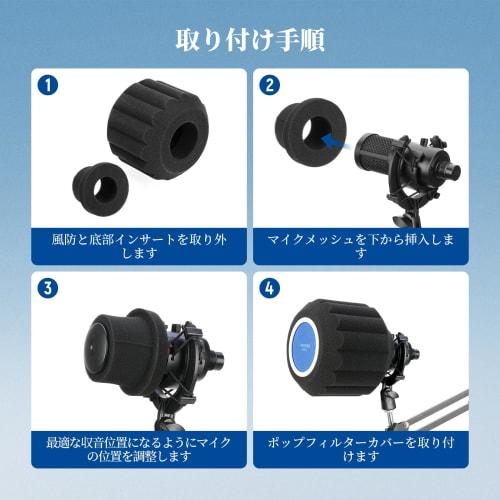 取り付け手順

1

風防と底部インサートを取り外します

2

マイクメッシュを下から挿入します

3

最適な収音位置になるようにマイクの位置を調整します

4

ポップフィルターカバーを取り付けます