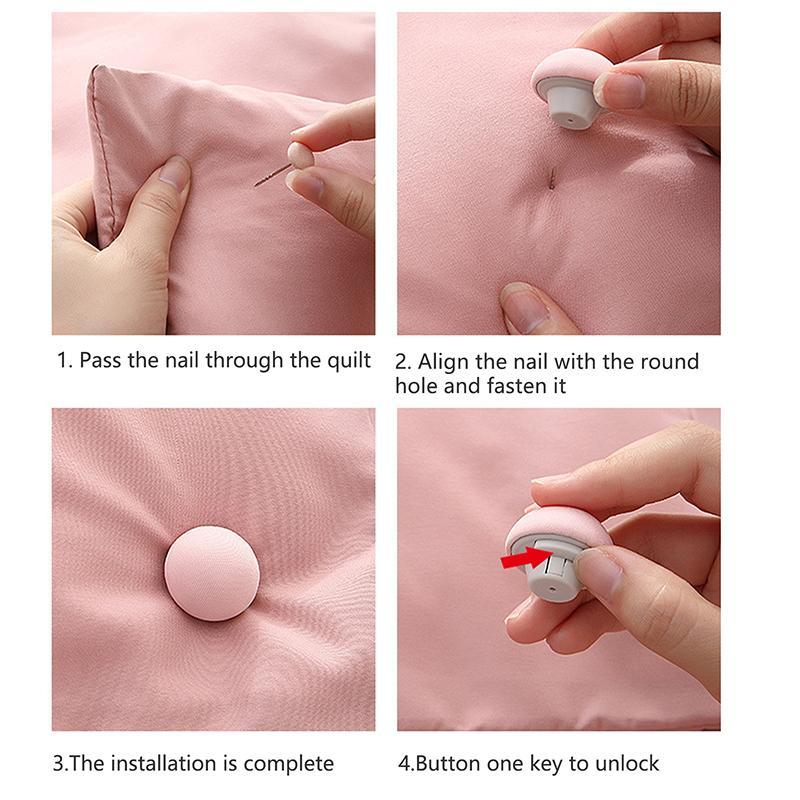 1. Pass the nail through the quilt

2. Align the nail with the round hole and fasten it

3.The installation is complete

4.Button one key to unlock