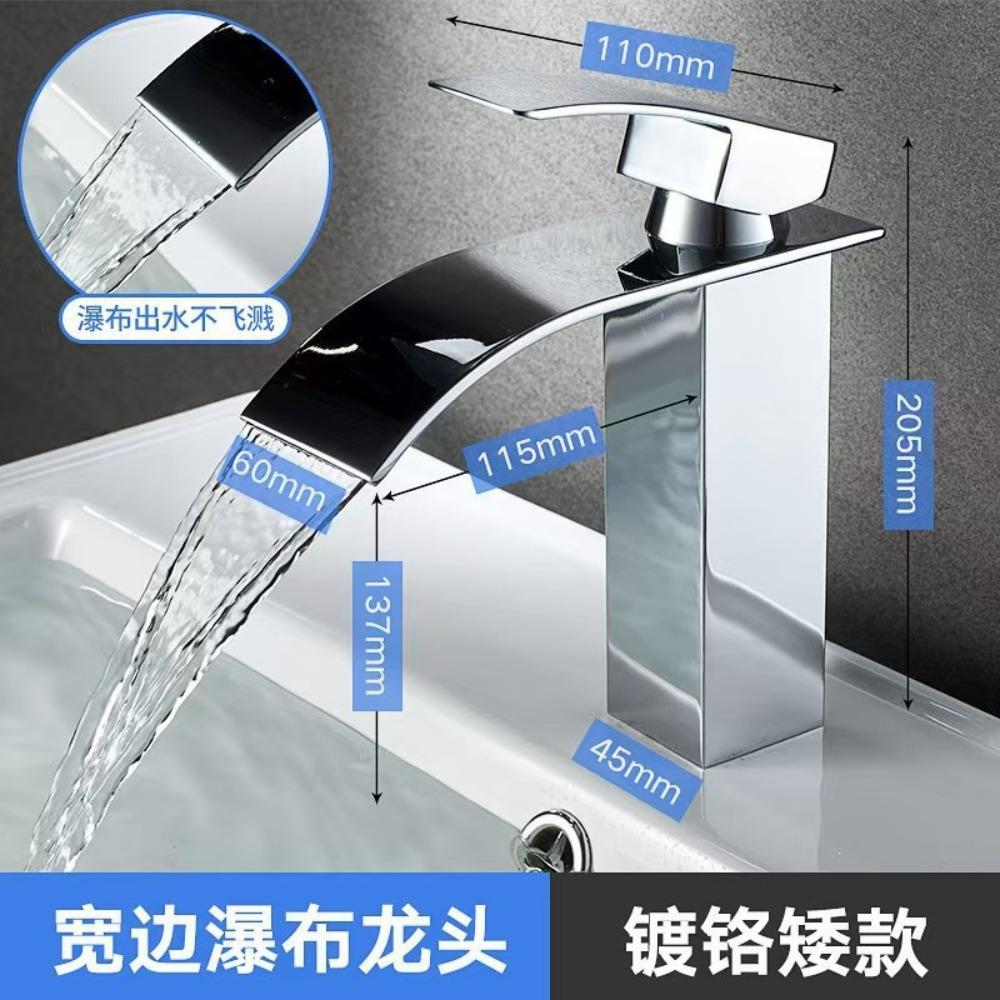 瀑布出水不飞溅

110mm

205mm

115mm

60mm

137mm

45mm

宽边瀑布龙头

镀铬矮款