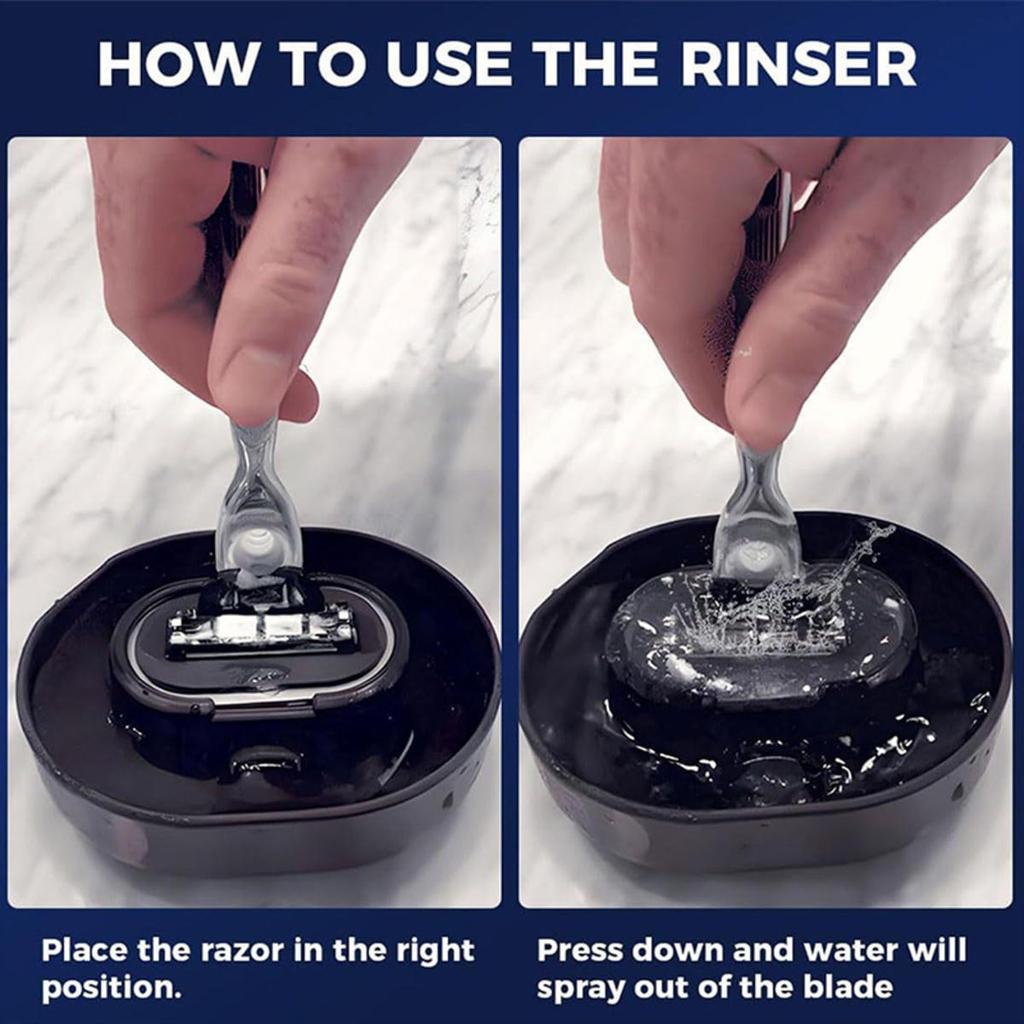 HOW TO USE THE RINSER

Place the razor in the right position.

Press down and water will spray out of the blade