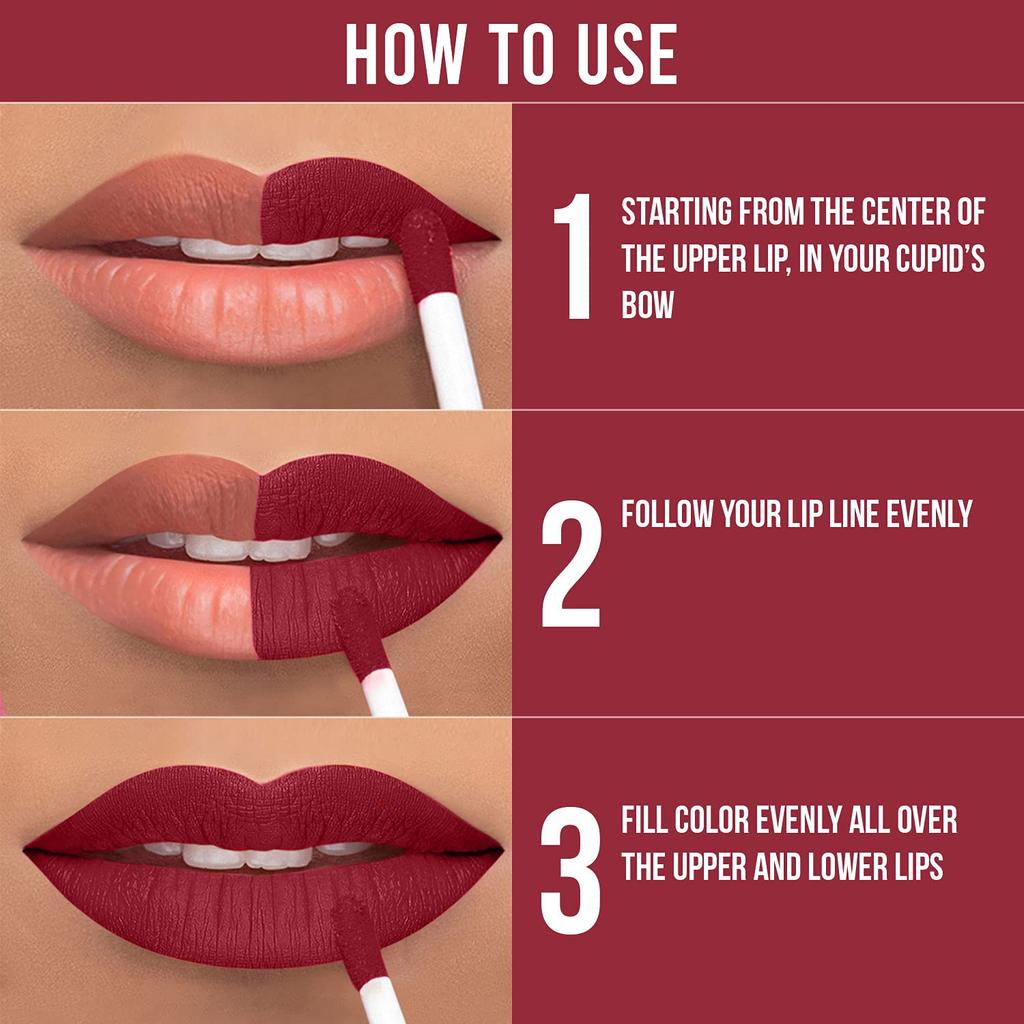 HOW TO USE

1 STARTING FROM THE CENTER OF THE UPPER LIP, IN YOUR CUPID'S BOW

2 FOLLOW YOUR LIP LINE EVENLY

3 FILL COLOR EVENLY ALL OVER THE UPPER AND LOWER LIPS