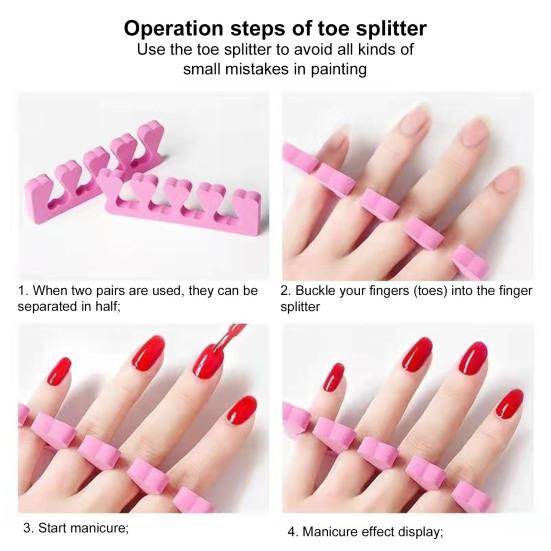 Operation steps of toe splitter
Use the toe splitter to avoid all kinds of small mistakes in painting

1. When two pairs are used, they can be separated in half;

2. Buckle your fingers (toes) into the finger splitter

3. Start manicure;

4. Manicure effect display;