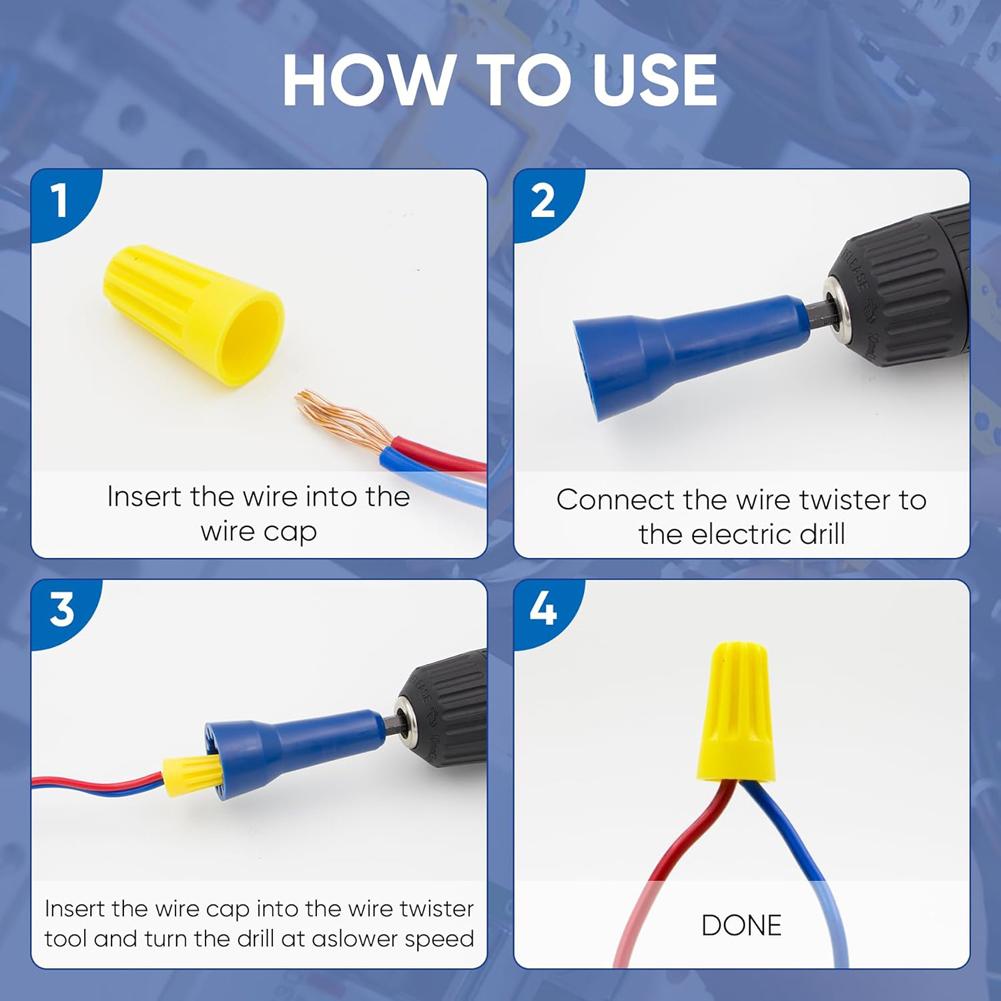 HOW TO USE

1

Insert the wire into the wire cap

2

Connect the wire twister to the electric drill

3

Insert the wire cap into the wire twister tool and turn the drill at aslower speed

4

DONE