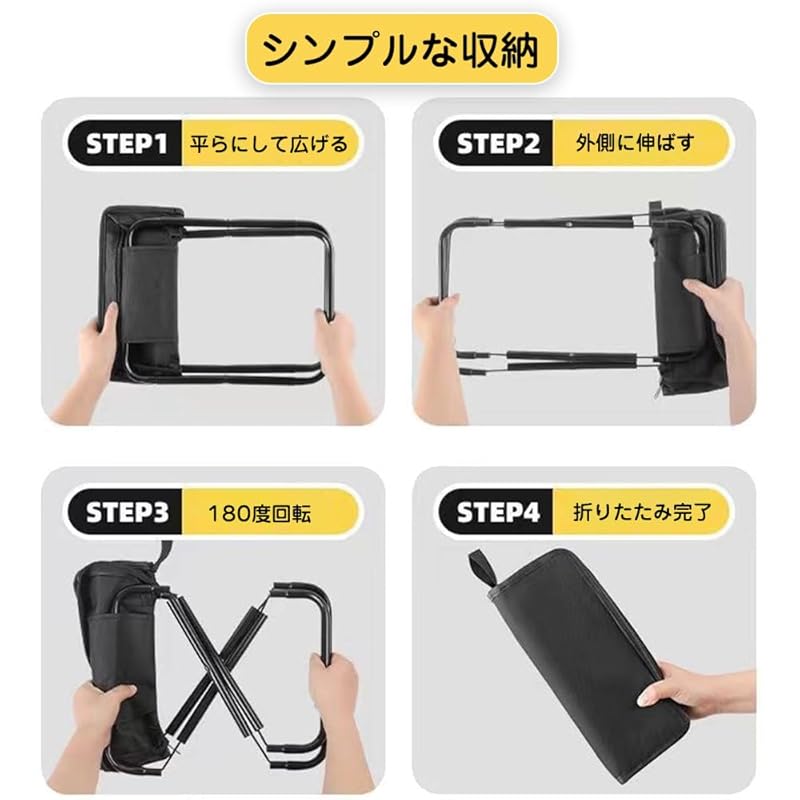 シンプルな収納

STEP1 平らにして広げる

STEP2 外側に伸ばす

STEP3 180度回転

STEP4 折りたたみ完了