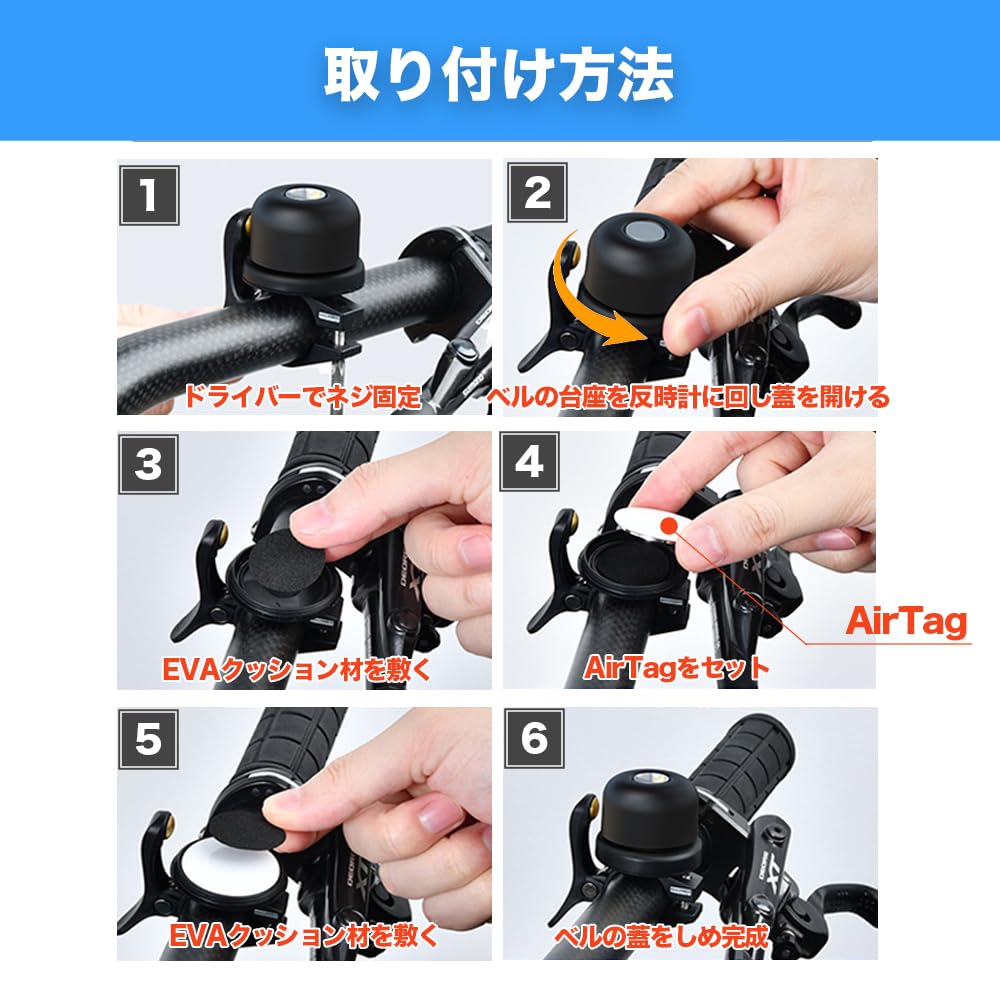 取り付け方法

1

ドライバーでネジ固定

2

ベルの台座を反時計に回し蓋を開ける

3

EVAクッション材を敷く

4

AirTag

AirTagをセット

5

EVAクッション材を敷く

6

ベルの蓋をしめ完成