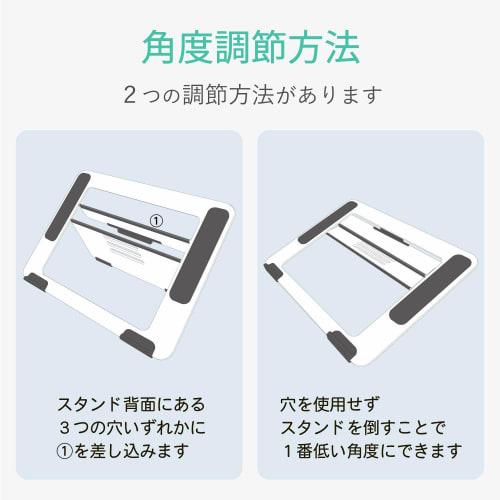 角度調節方法

２つの調節方法があります

①

スタンド背面にある
３つの穴いずれかに
①を差し込みます

穴を使用せず
スタンドを倒すことで
１番低い角度にできます