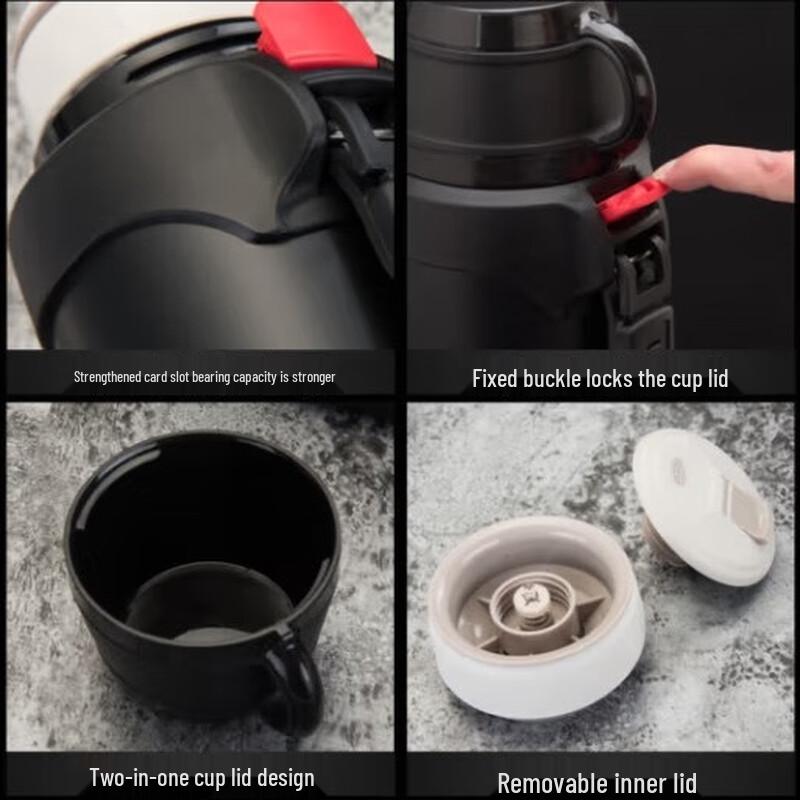 Strengthened card slot bearing capacity is stronger

Fixed buckle locks the cup lid

Two-in-one cup lid design

Removable inner lid