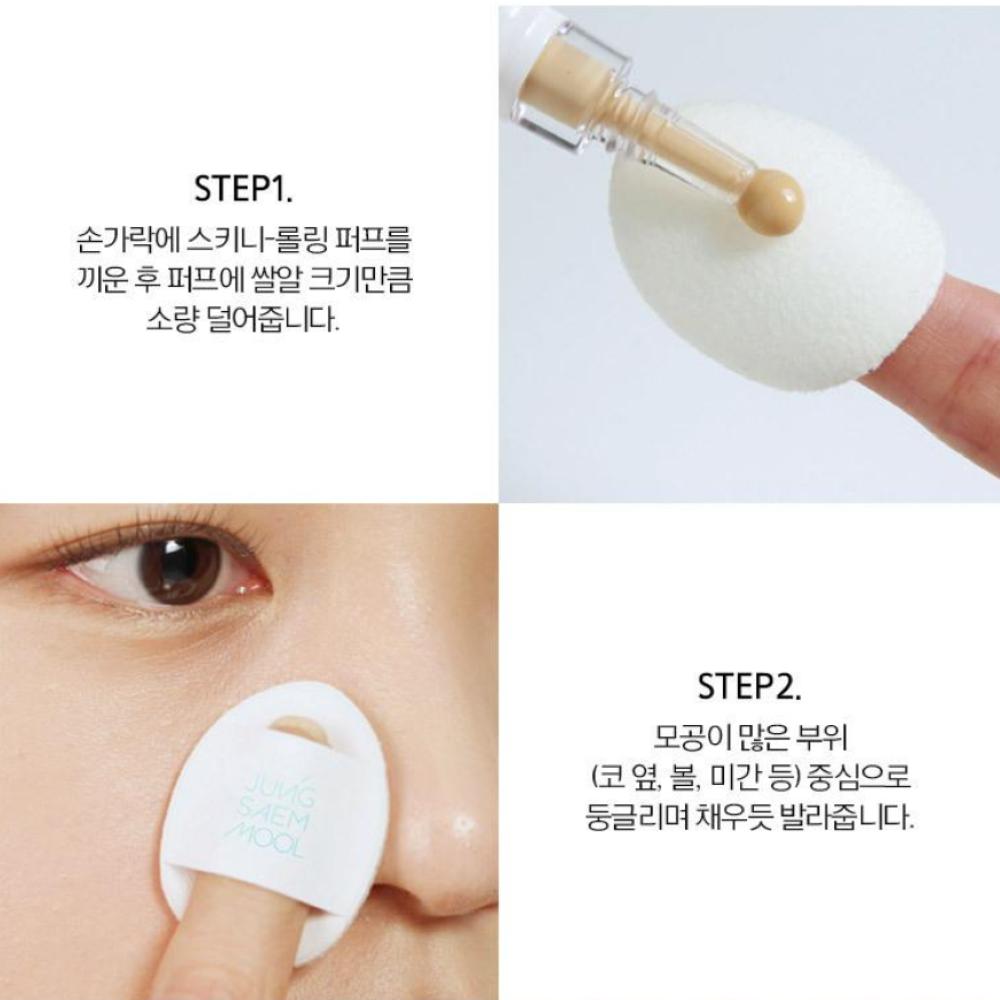 STEP1.
손가락에 스키니-롤링 퍼프를 끼운 후 퍼프에 쌀알 크기만큼 소량 덜어줍니다.

JUNG SAEM MOOL

STEP2.
모공이 많은 부위 (코 옆, 볼, 미간 등) 중심으로 둥글리며 채우듯 발라줍니다.