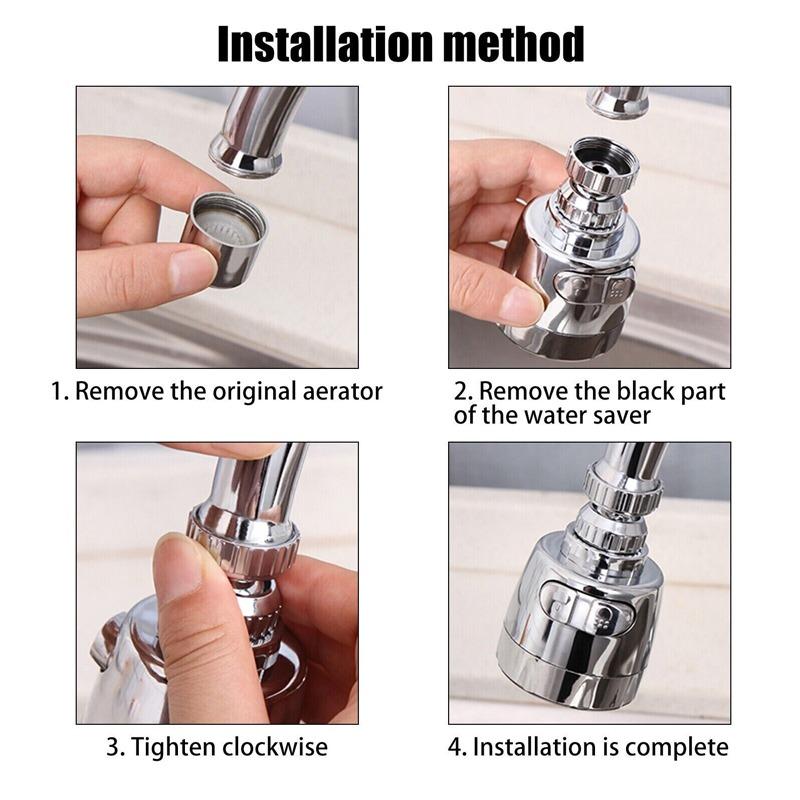 Installation method

1. Remove the original aerator

2. Remove the black part of the water saver

3. Tighten clockwise

4. Installation is complete