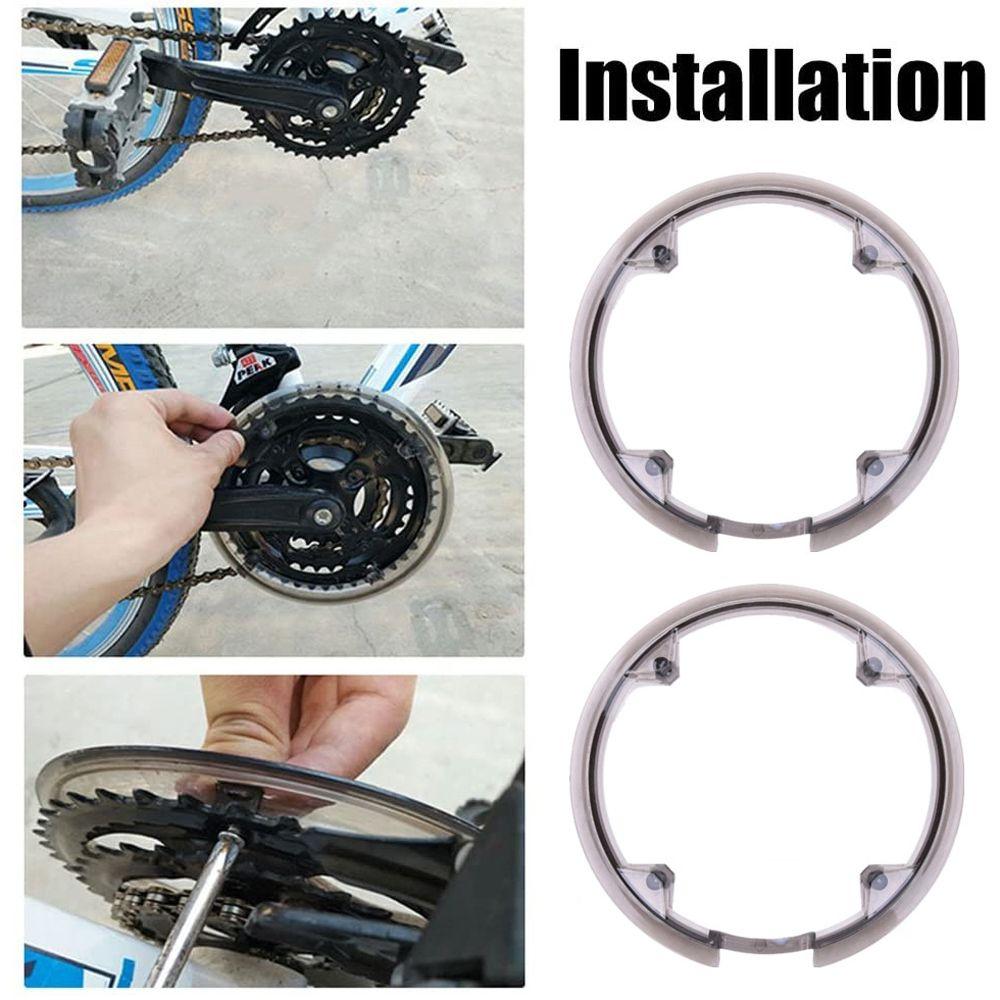 Installation

PEAK