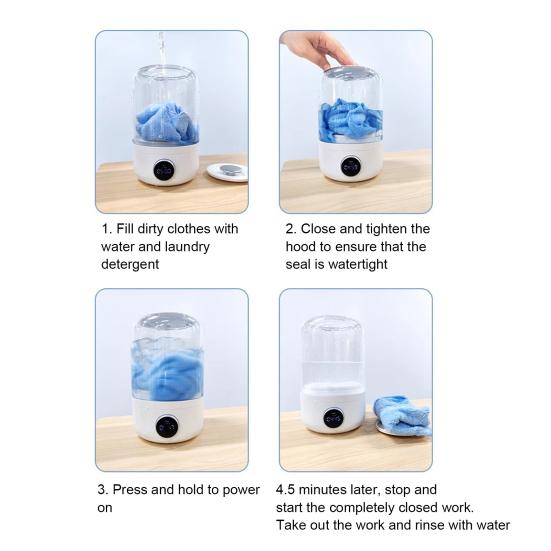 1. Fill dirty clothes with water and laundry detergent

2. Close and tighten the hood to ensure that the seal is watertight

3. Press and hold to power on

4.5 minutes later, stop and start the completely closed work. Take out the work and rinse with water