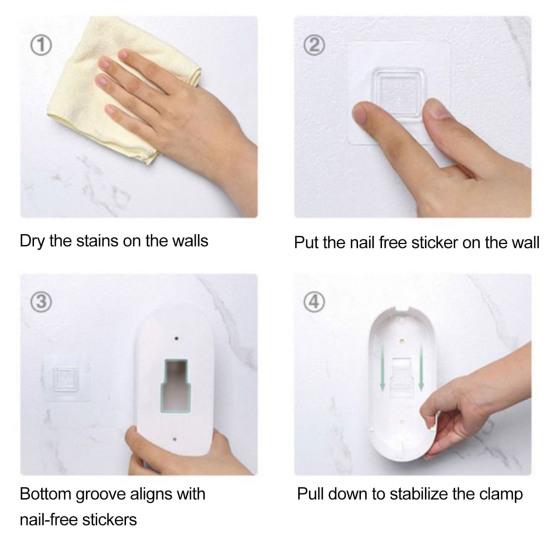 ①

Dry the stains on the walls

②

Put the nail free sticker on the wall

③

Bottom groove aligns with nail-free stickers

④

Pull down to stabilize the clamp