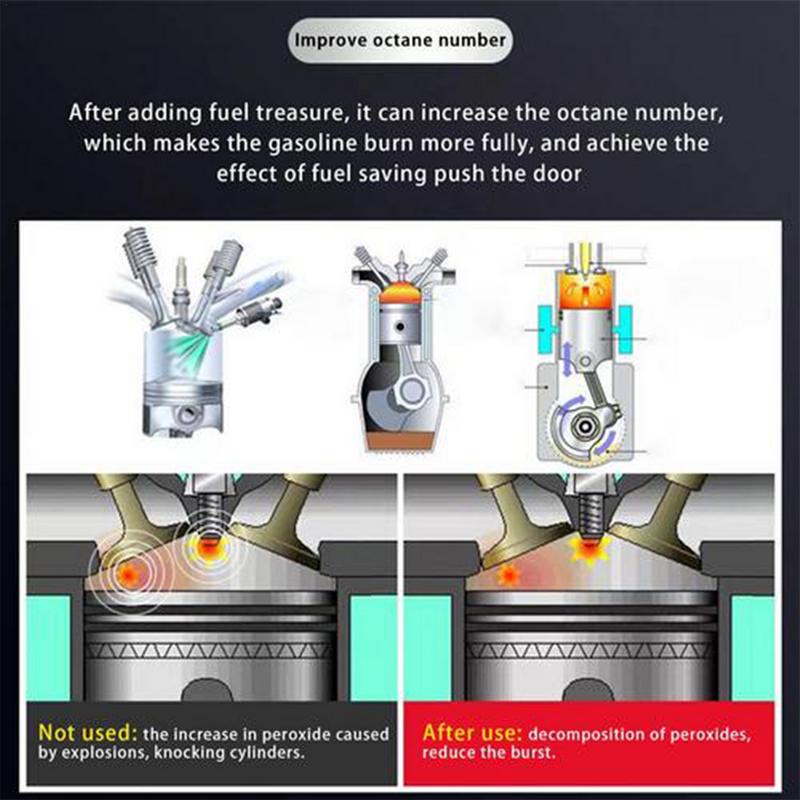 Improve octane number

After adding fuel treasure, it can increase the octane number, which makes the gasoline burn more fully, and achieve the effect of fuel saving push the door

Not used: the increase in peroxide caused by explosions, knocking cylinders.

After use: decomposition of peroxides, reduce the burst.