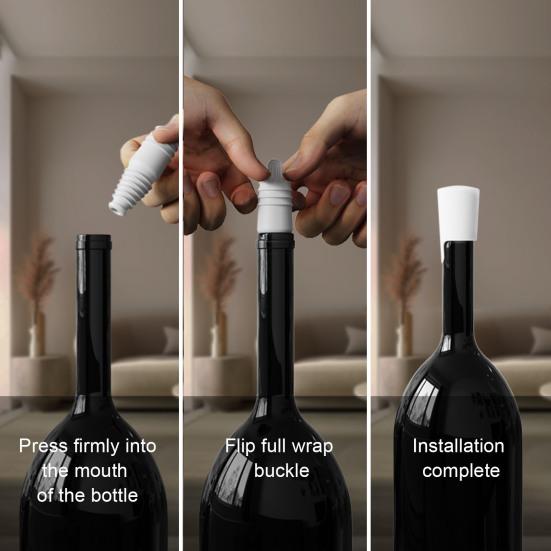 Press firmly into the mouth of the bottle

Flip full wrap buckle

Installation complete