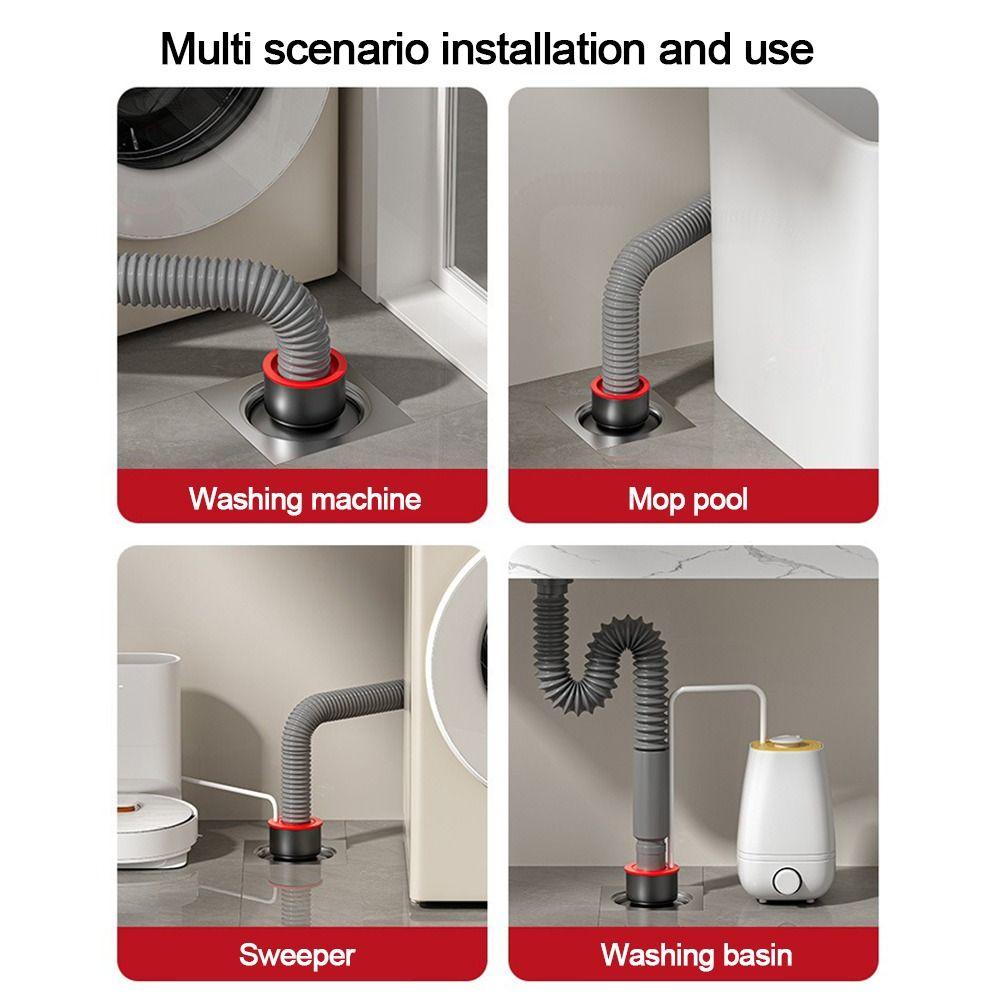 Multi scenario installation and use

Washing machine

Mop pool

Sweeper

Washing basin