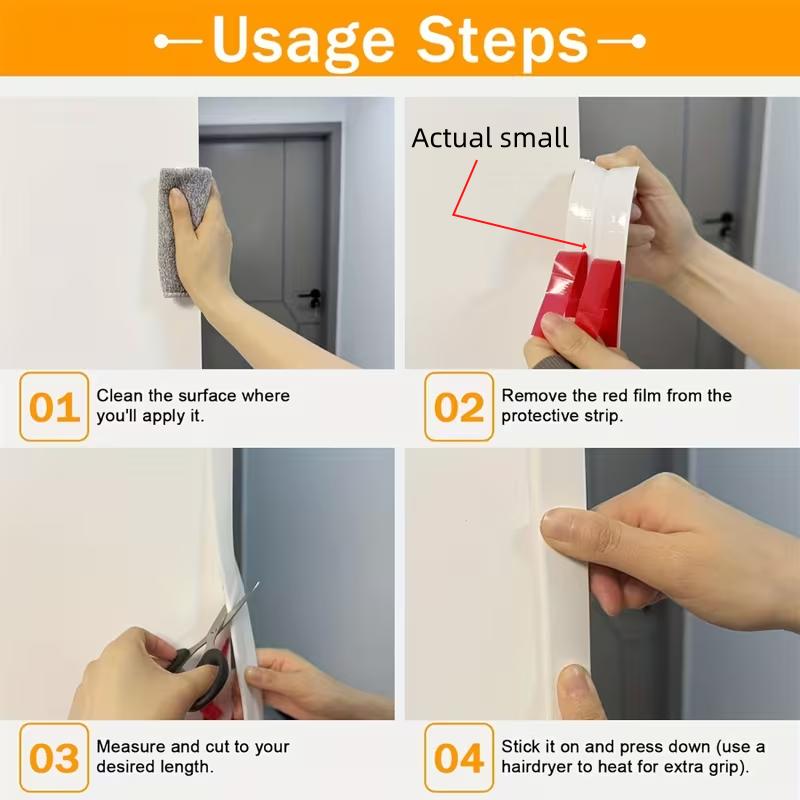 Usage Steps

Actual small

01 Clean the surface where you'll apply it.

02 Remove the red film from the protective strip.

03 Measure and cut to your desired length.

04 Stick it on and press down (use a hairdryer to heat for extra grip).