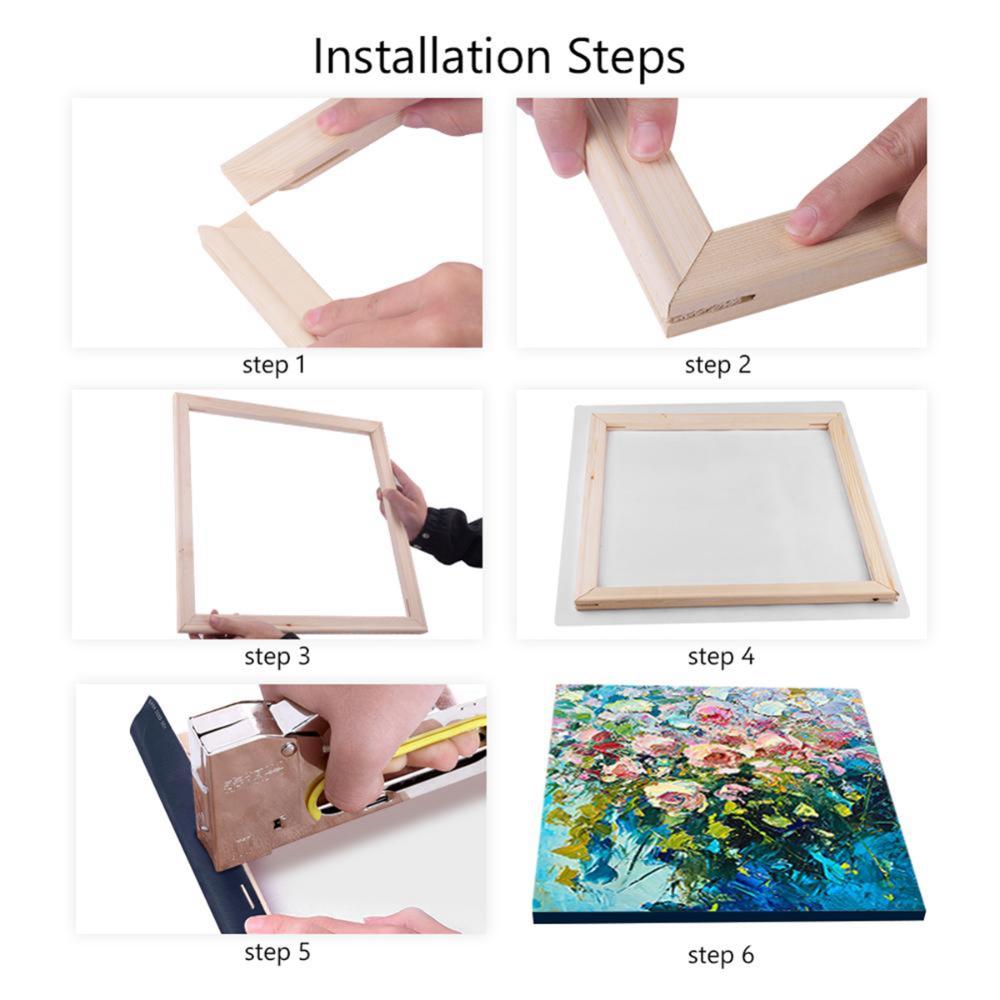 Installation Steps

step 1

step 2

step 3

step 4

step 5

step 6