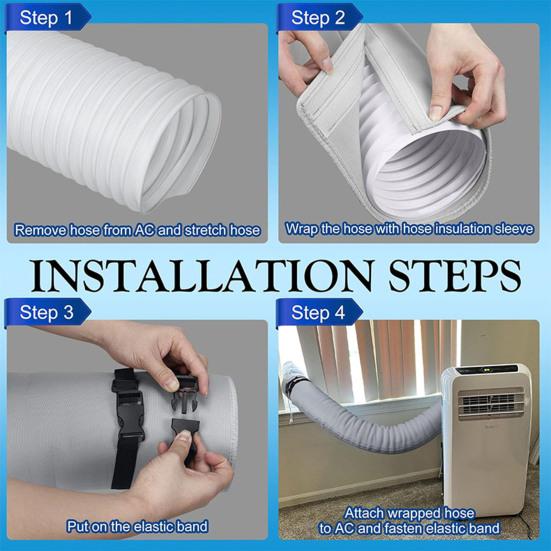 Step 1

Remove hose from AC and stretch hose

Step 2

Wrap the hose with hose insulation sleeve

INSTALLATION STEPS

Step 3

Put on the elastic band

Step 4

Attach wrapped hose to AC and fasten elastic band