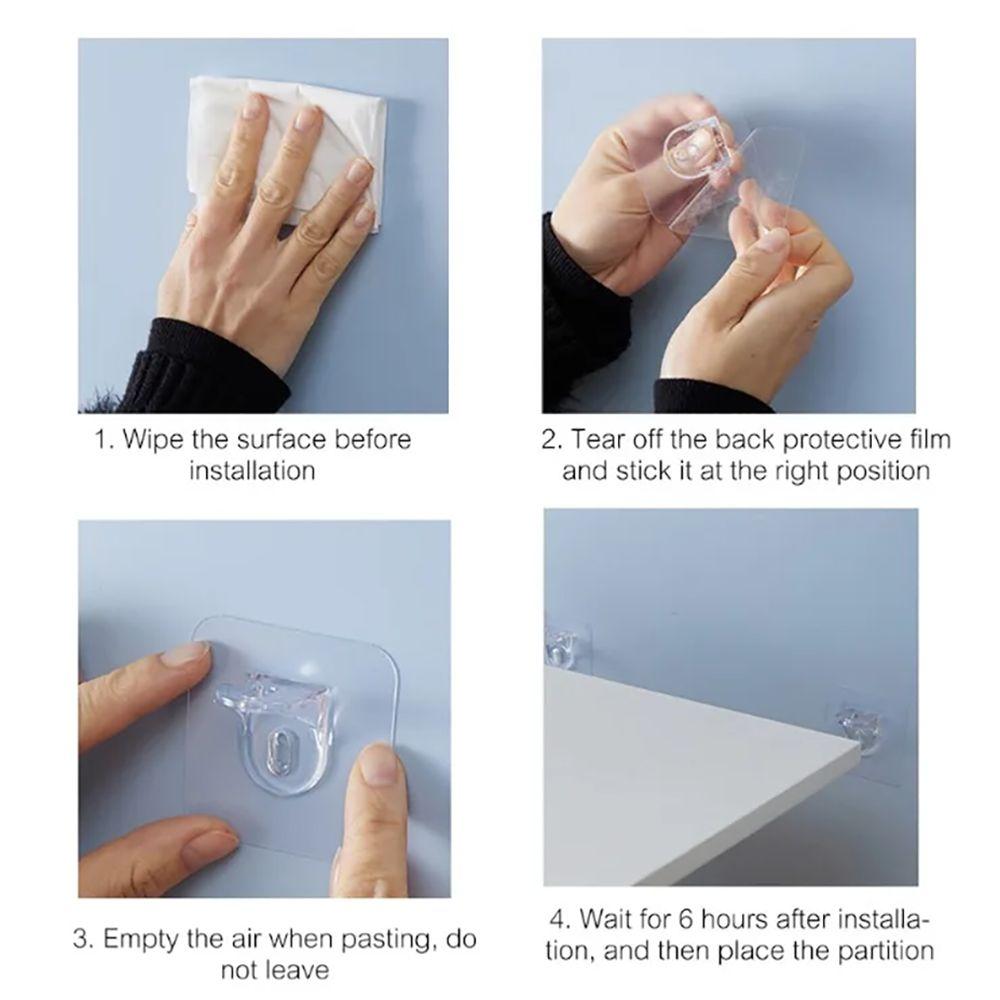 1. Wipe the surface before installation

2. Tear off the back protective film and stick it at the right position

3. Empty the air when pasting, do not leave

4. Wait for 6 hours after installation, and then place the partition