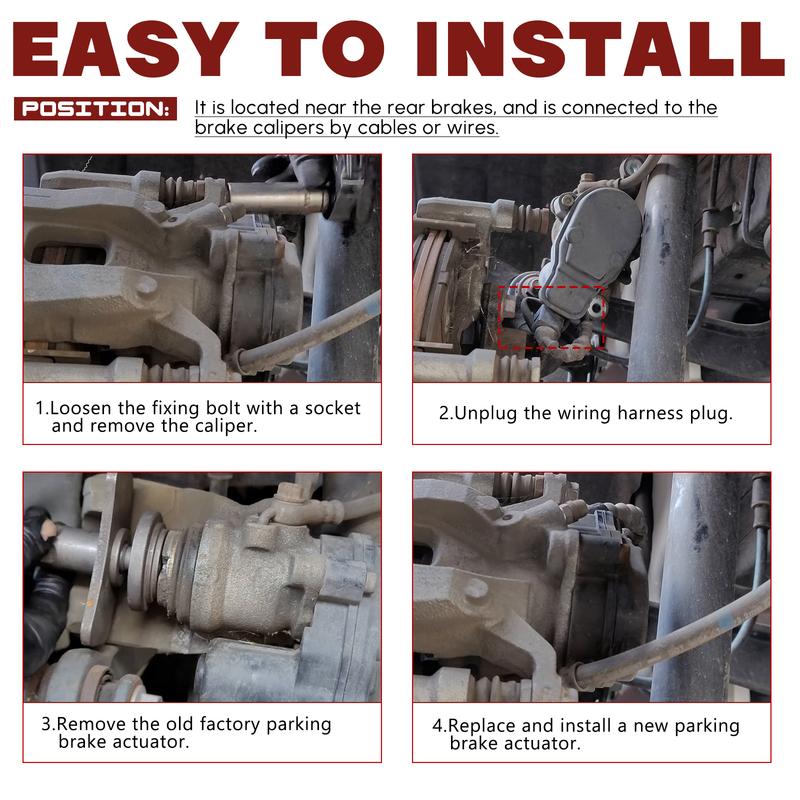 EASY TO INSTALL

POSITION: It is located near the rear brakes, and is connected to the brake calipers by cables or wires.

1.Loosen the fixing bolt with a socket and remove the caliper.

2.Unplug the wiring harness plug.

3.Remove the old factory parking brake actuator.

4.Replace and install a new parking brake actuator.