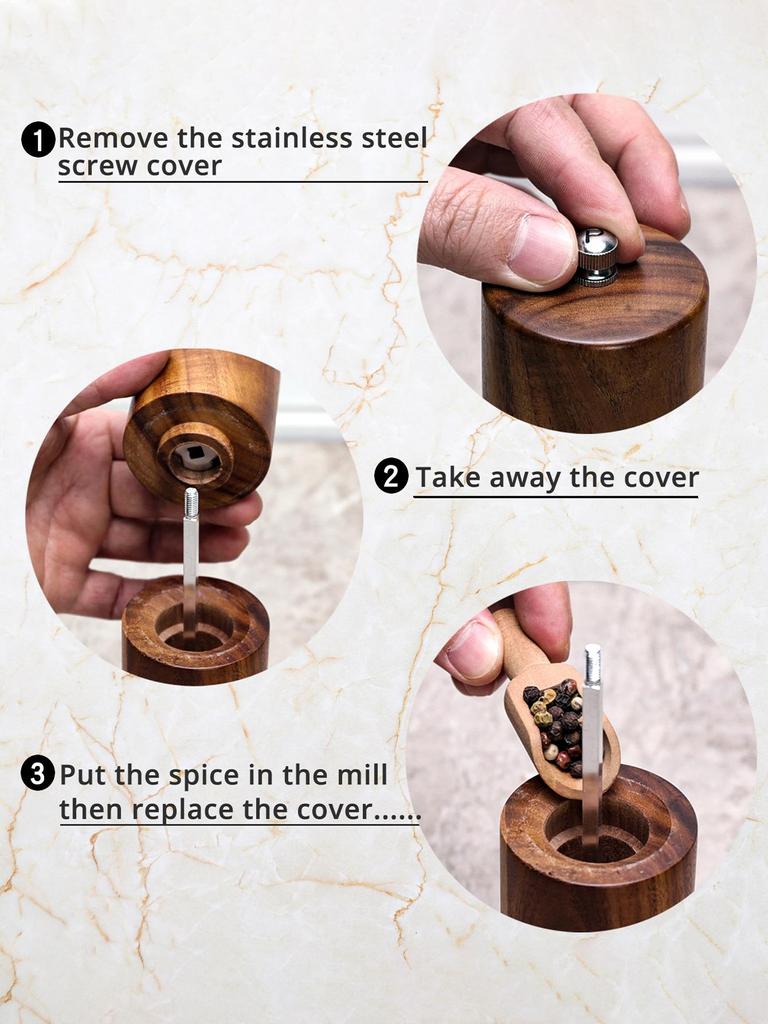 1 Remove the stainless steel screw cover

2 Take away the cover

3 Put the spice in the mill then replace the cover......