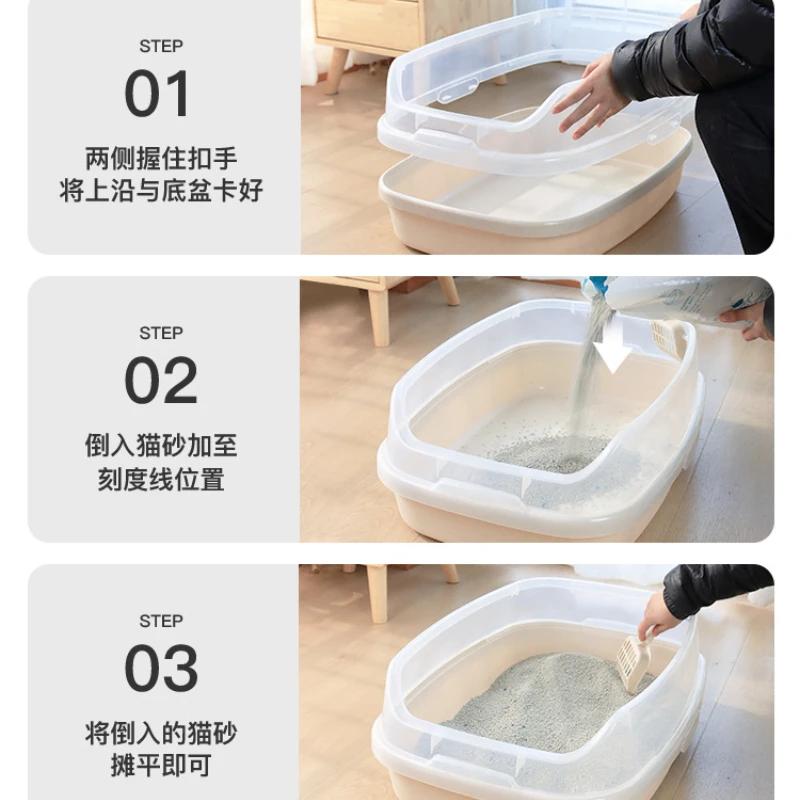 STEP
01
两侧握住扣手
将上沿与底盆卡好

STEP
02
倒入猫砂加至
刻度线位置

STEP
03
将倒入的猫砂
摊平即可