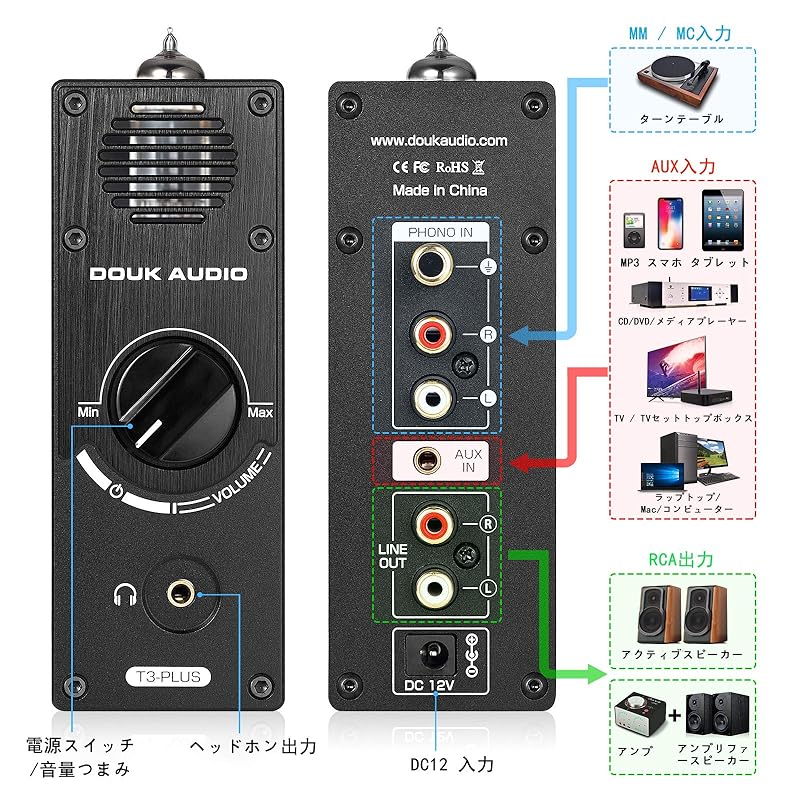 DOUK AUDIO

Min

Max

VOLUME

T3-PLUS

電源スイッチ
/音量つまみ

ヘッドホン出力

www.doukaudio.com

CE FC RoHS

Made In China

PHONO IN

R

L

AUX IN

LINE OUT

R

L

DC 12V

DC12 入力

MM / MC入力

ターンテーブル

AUX入力

MP3 スマホ タブレット

CD/DVD/メディアプレーヤー

TV / TVセットトップボックス

ラップトップ/ Mac/コンピューター

RCA出力

アクティブスピーカー

アンプ

アンプリファースピーカー