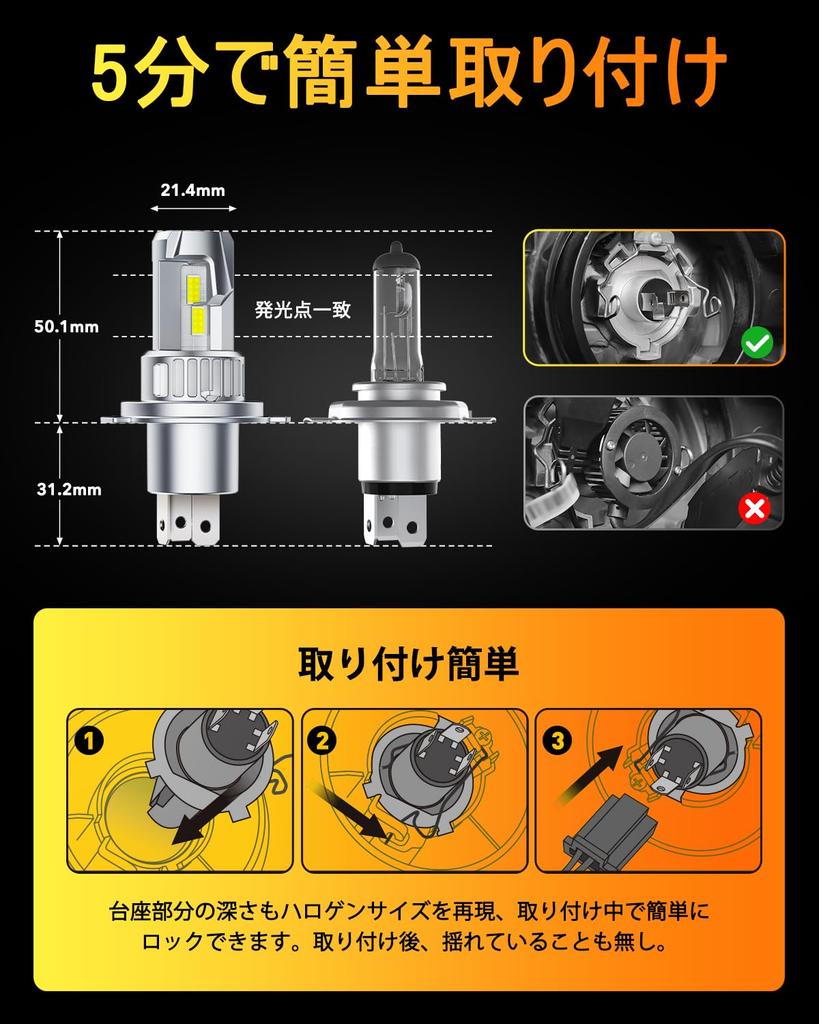 5分で簡単取り付け

21.4mm

50.1mm

31.2mm

発光点一致

取り付け簡単

1

2

3

台座部分の深さもハロゲンサイズを再現、取り付け中で簡単にロックできます。取り付け後、揺れていることも無し。