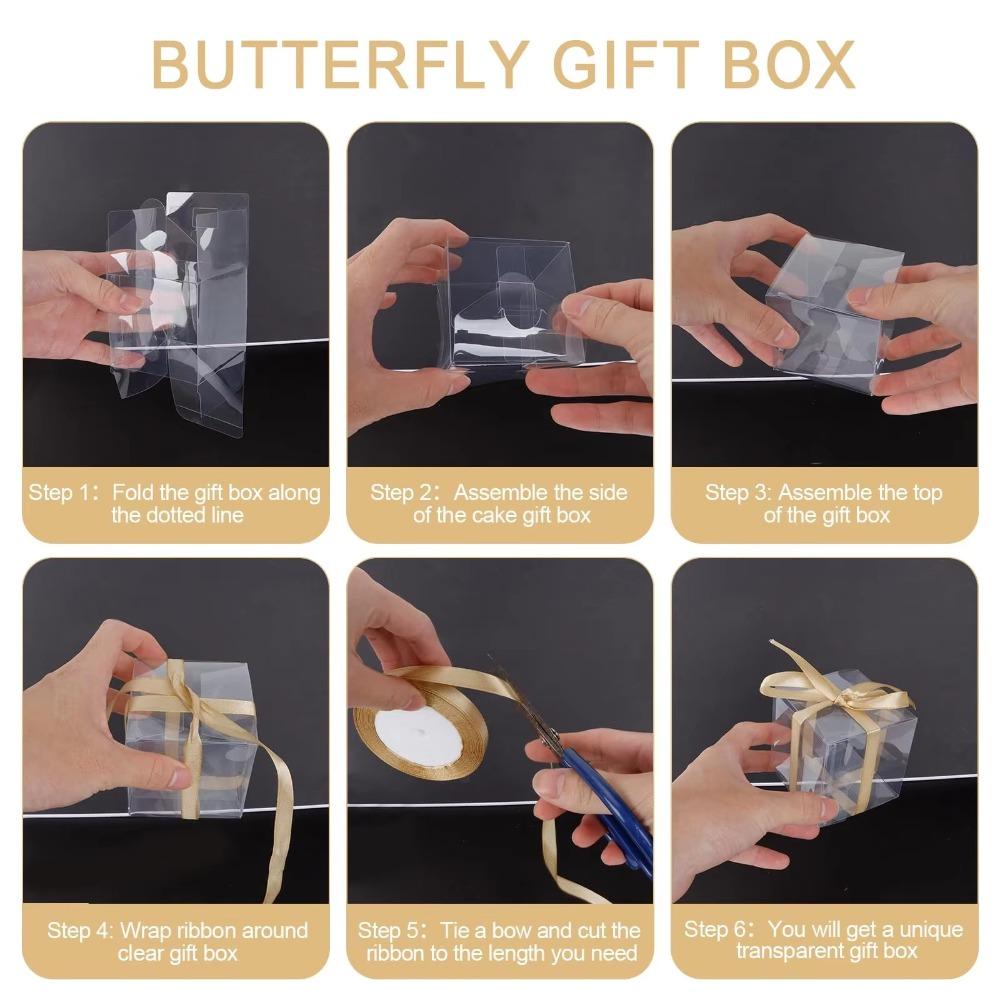 BUTTERFLY GIFT BOX

Step 1: Fold the gift box along the dotted line

Step 2: Assemble the side of the cake gift box

Step 3: Assemble the top of the gift box

Step 4: Wrap ribbon around clear gift box

Step 5: Tie a bow and cut the ribbon to the length you need

Step 6: You will get a unique transparent gift box