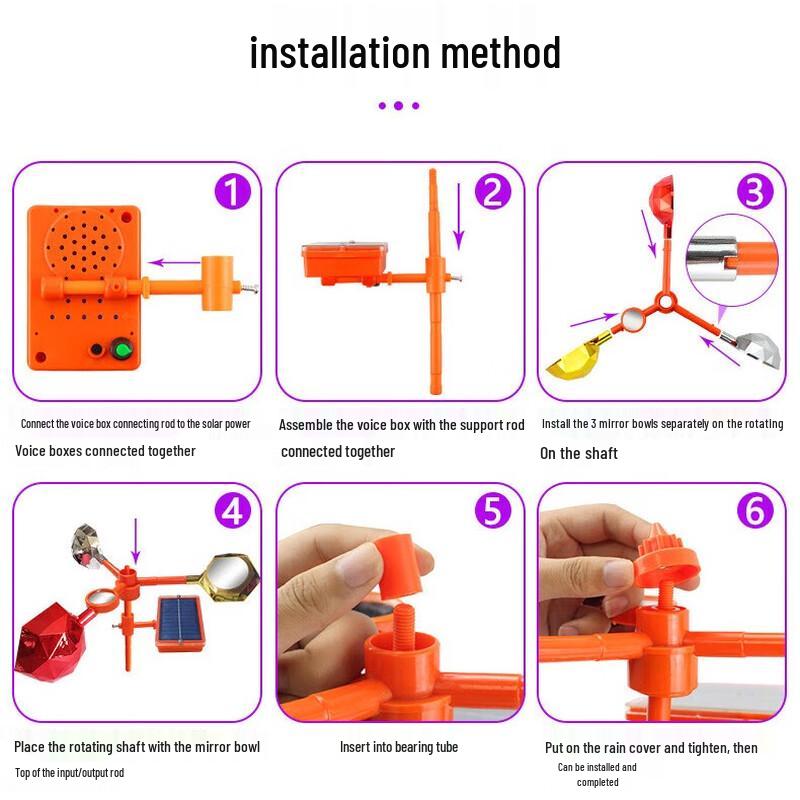 installation method

1

Connect the voice box connecting rod to the solar power

Voice boxes connected together

2

Assemble the voice box with the support rod

connected together

3

Install the 3 mirror bowls separately on the rotating

On the shaft

4

Place the rotating shaft with the mirror bowl

Top of the input/output rod

5

Insert into bearing tube

6

Put on the rain cover and tighten, then

Can be installed and completed