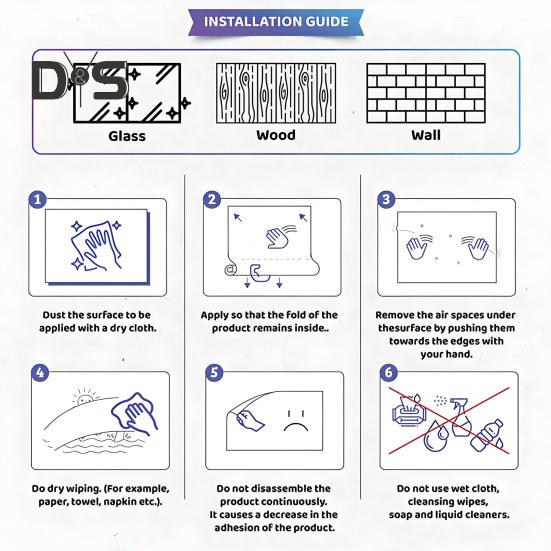 INSTALLATION GUIDE

D&S

Glass

Wood

Wall

1

Dust the surface to be applied with a dry cloth.

2

Apply so that the fold of the product remains inside..

3

Remove the air spaces under thesurface by pushing them towards the edges with your hand.

4

Do dry wiping. (For example, paper, towel, napkin etc.).

5

Do not disassemble the product continuously. It causes a decrease in the adhesion of the product.

6

Do not use wet cloth, cleansing wipes, soap and liquid cleaners.