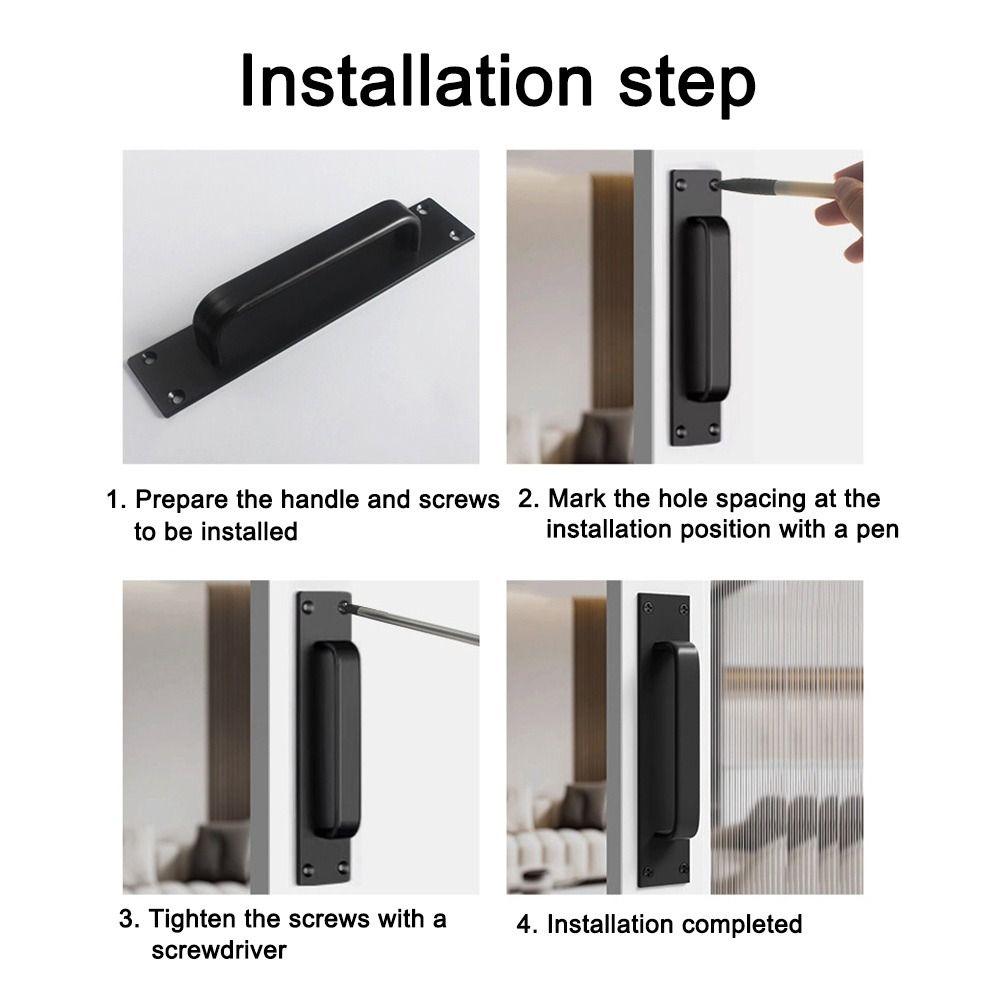 Installation step

1. Prepare the handle and screws to be installed

2. Mark the hole spacing at the installation position with a pen

3. Tighten the screws with a screwdriver

4. Installation completed