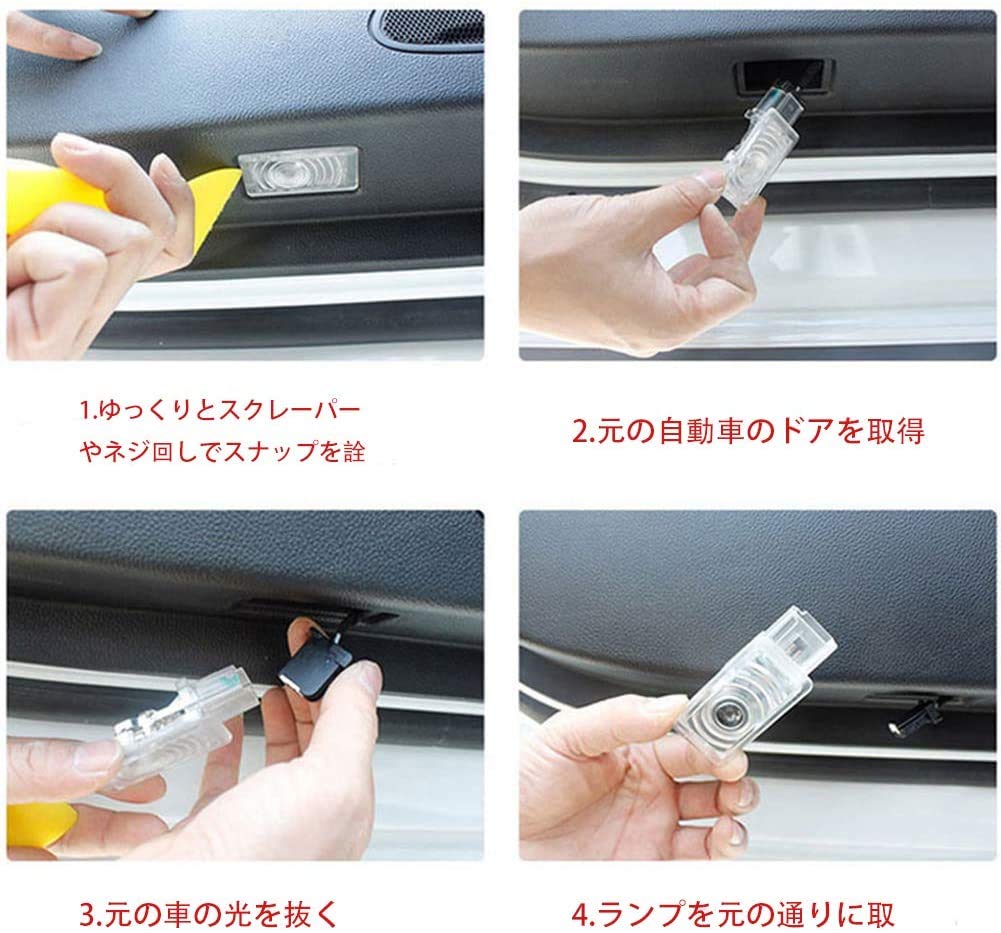 1.ゆっくりとスクレーパーやネジ回しでスナップを詮

2.元の自動車のドアを取得

3.元の車の光を抜く

4.ランプを元の通りに取