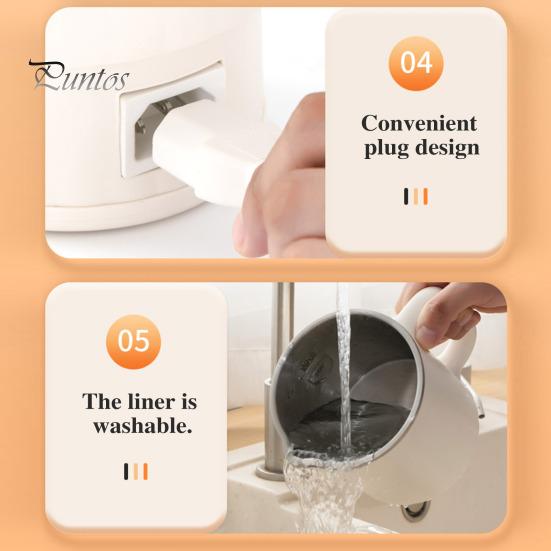 Puntos

04

Convenient plug design

05

The liner is washable.