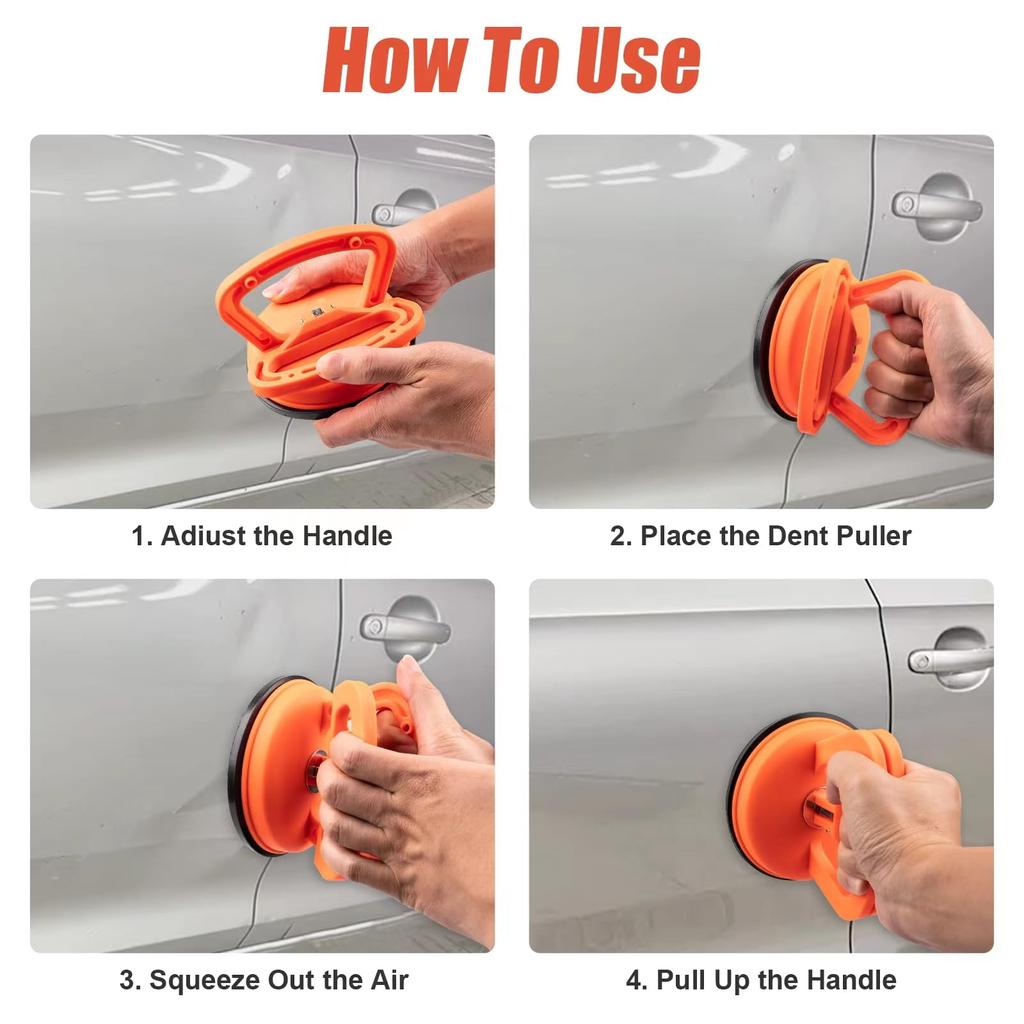 How To Use

1. Adiust the Handle

2. Place the Dent Puller

3. Squeeze Out the Air

4. Pull Up the Handle