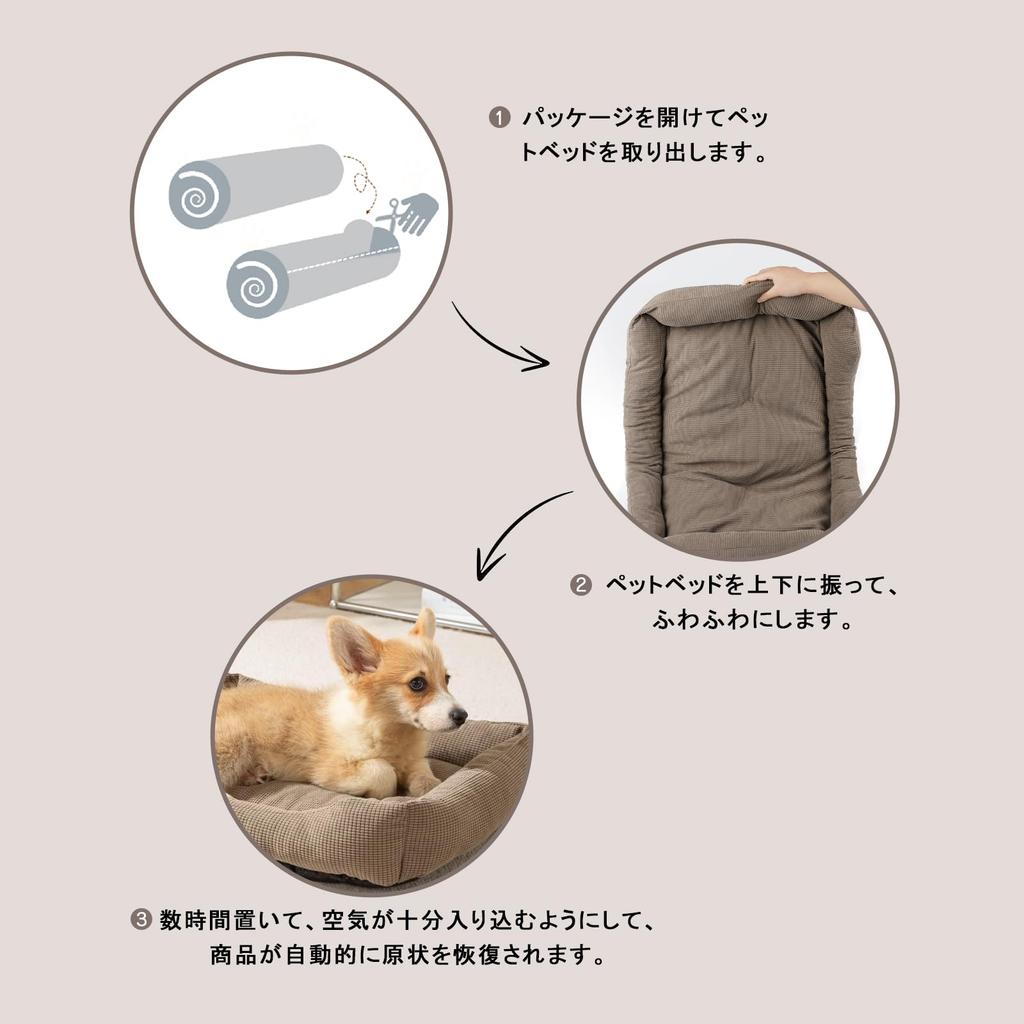 ❶ パッケージを開けてペットベッドを取り出します。

❷ ペットベッドを上下に振って、ふわふわにします。

❸ 数時間置いて、空気が十分入り込むようにして、商品が自動的に原状を恢復されます。