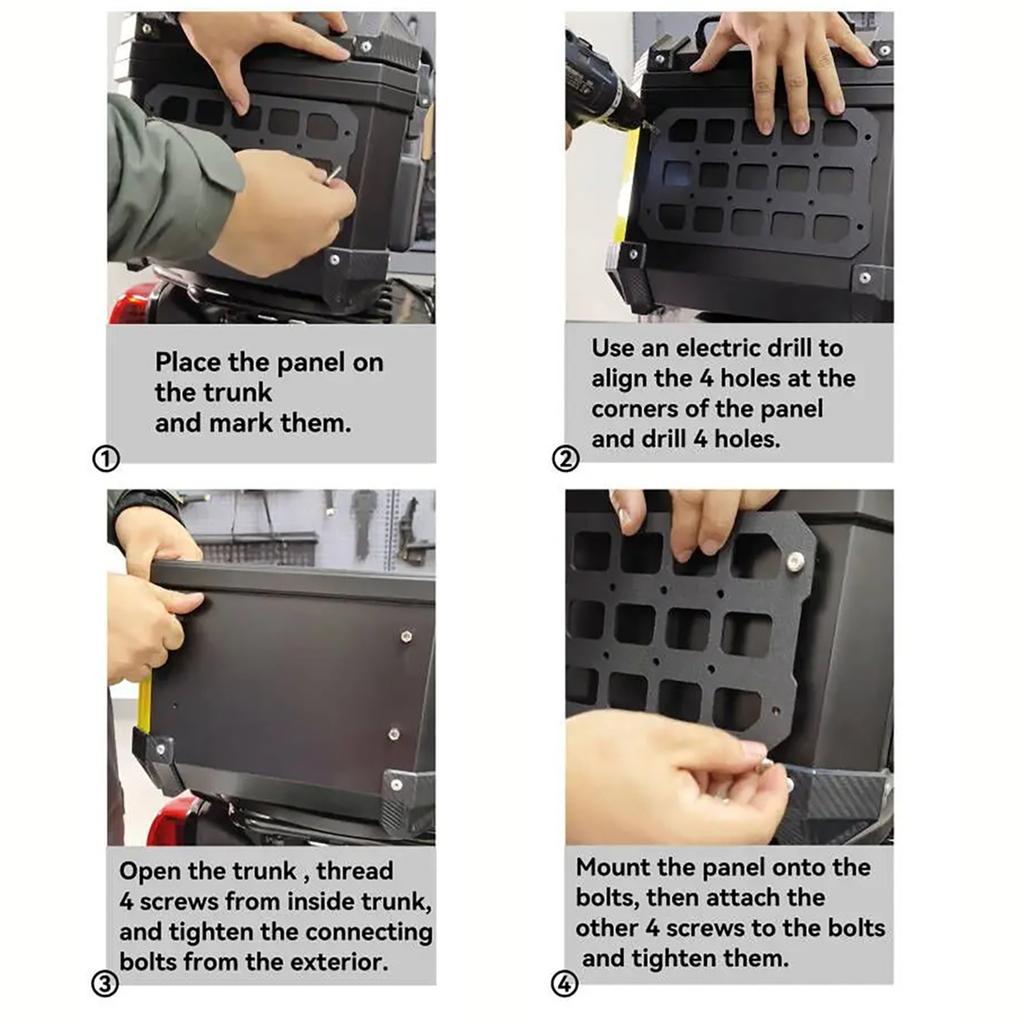 Place the panel on the trunk and mark them.

①

Use an electric drill to align the 4 holes at the corners of the panel and drill 4 holes.

②

Open the trunk , thread 4 screws from inside trunk, and tighten the connecting bolts from the exterior.

③

Mount the panel onto the bolts, then attach the other 4 screws to the bolts and tighten them.

④