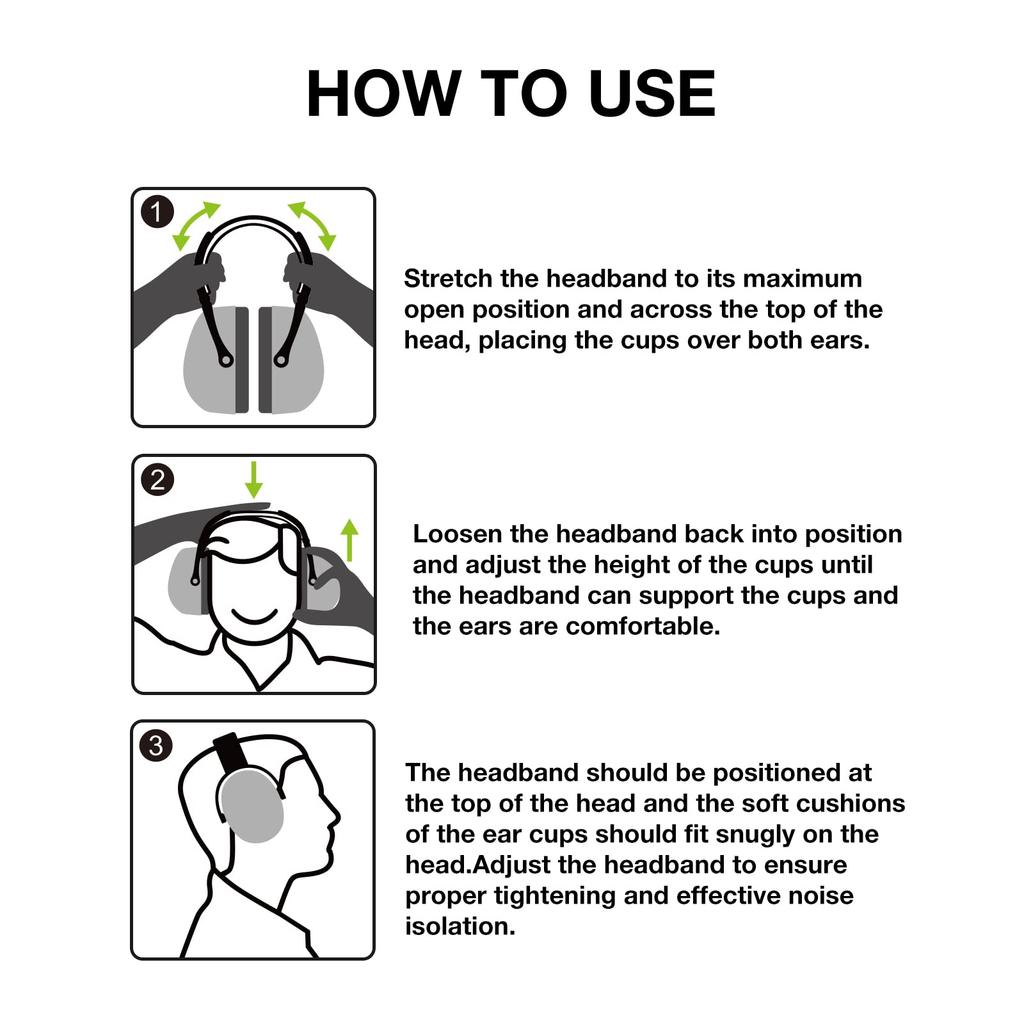 HOW TO USE

1

Stretch the headband to its maximum open position and across the top of the head, placing the cups over both ears.

2

Loosen the headband back into position and adjust the height of the cups until the headband can support the cups and the ears are comfortable.

3

The headband should be positioned at the top of the head and the soft cushions of the ear cups should fit snugly on the head.Adjust the headband to ensure proper tightening and effective noise isolation.