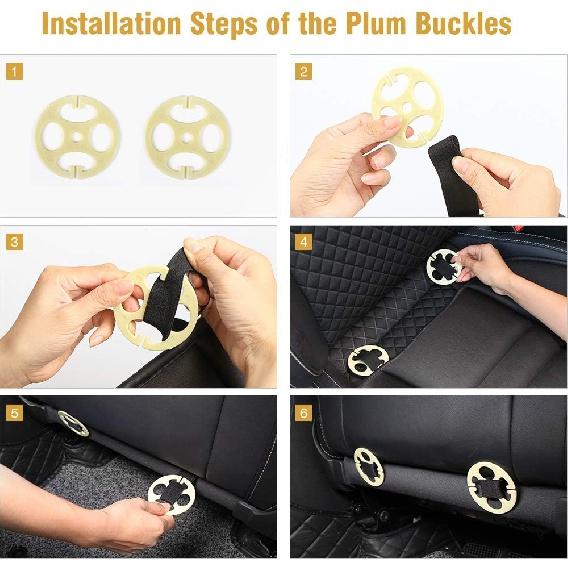 Installation Steps of the Plum Buckles

1

2

3

4

5

6