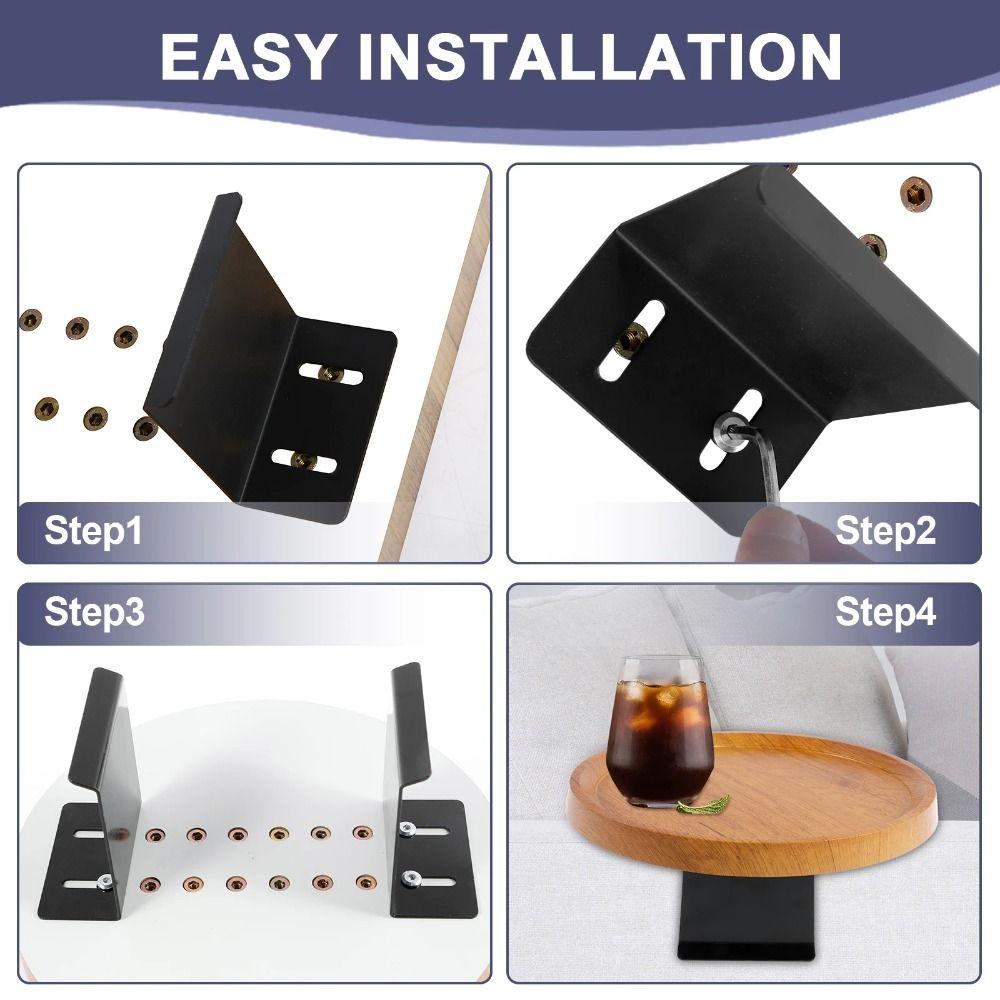 EASY INSTALLATION

Step1

Step2

Step3

Step4