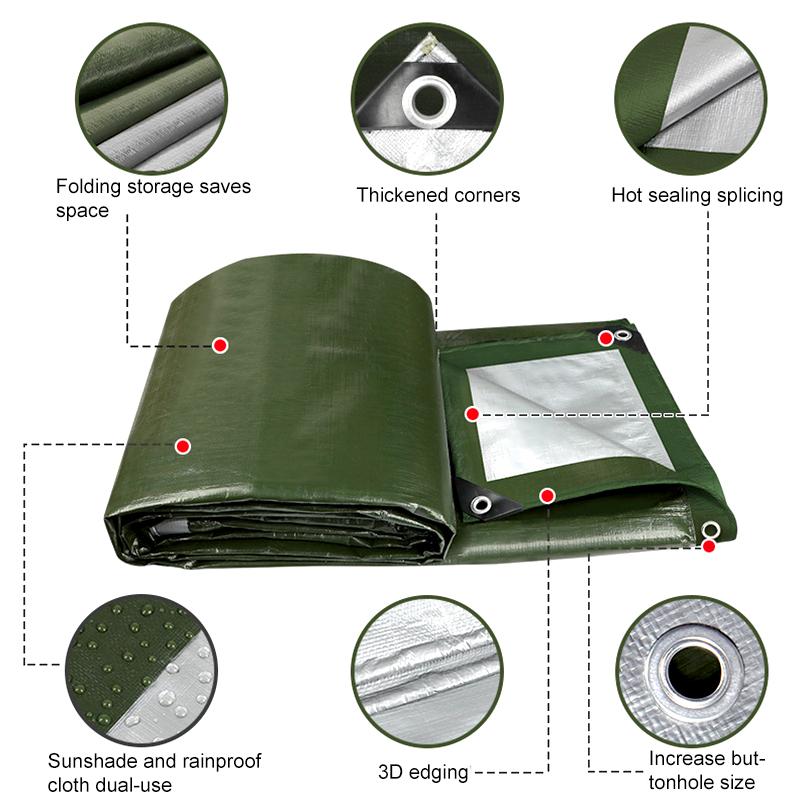 Folding storage saves space

Thickened corners

Hot sealing splicing

Sunshade and rainproof cloth dual-use

3D edging

Increase buttonhole size