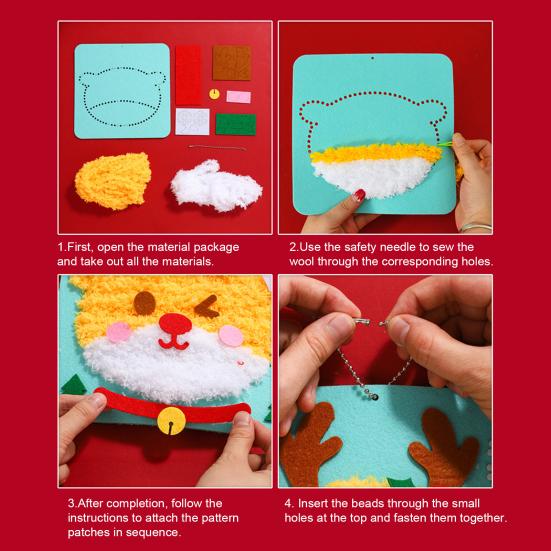 1.First, open the material package and take out all the materials.

2.Use the safety needle to sew the wool through the corresponding holes.

3.After completion, follow the instructions to attach the pattern patches in sequence.

4. Insert the beads through the small holes at the top and fasten them together.