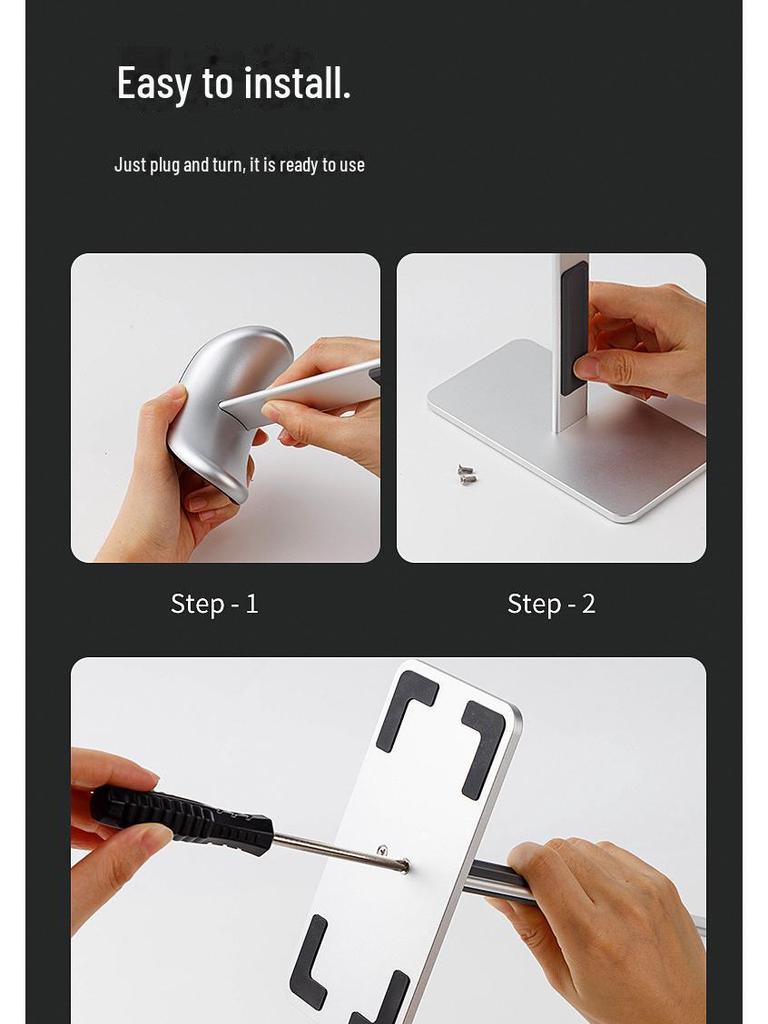 Easy to install.

Just plug and turn, it is ready to use

Step - 1

Step - 2