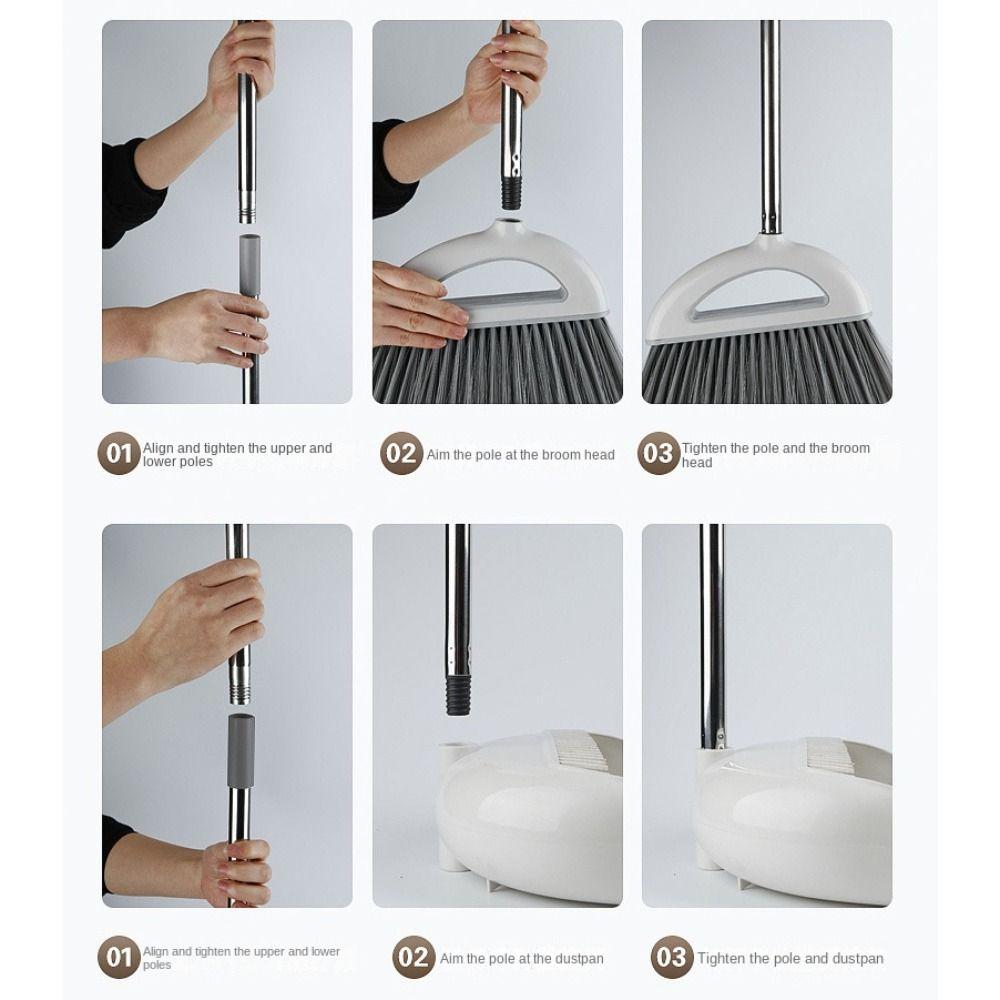 01 Align and tighten the upper and lower poles

02 Aim the pole at the broom head

03 Tighten the pole and the broom head

01 Align and tighten the upper and lower poles

02 Aim the pole at the dustpan

03 Tighten the pole and dustpan